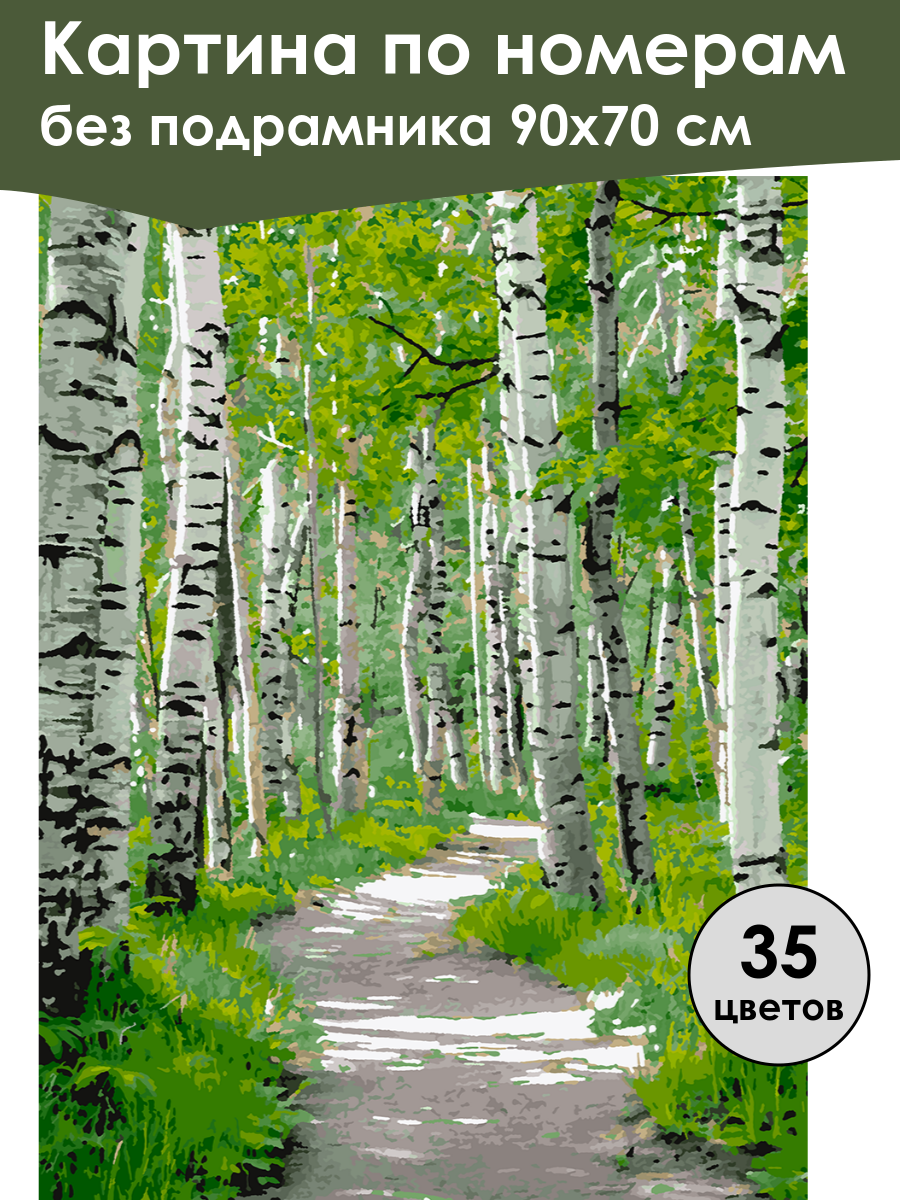 Картина по номерам
без подрамника 90х70 см

35
цветов