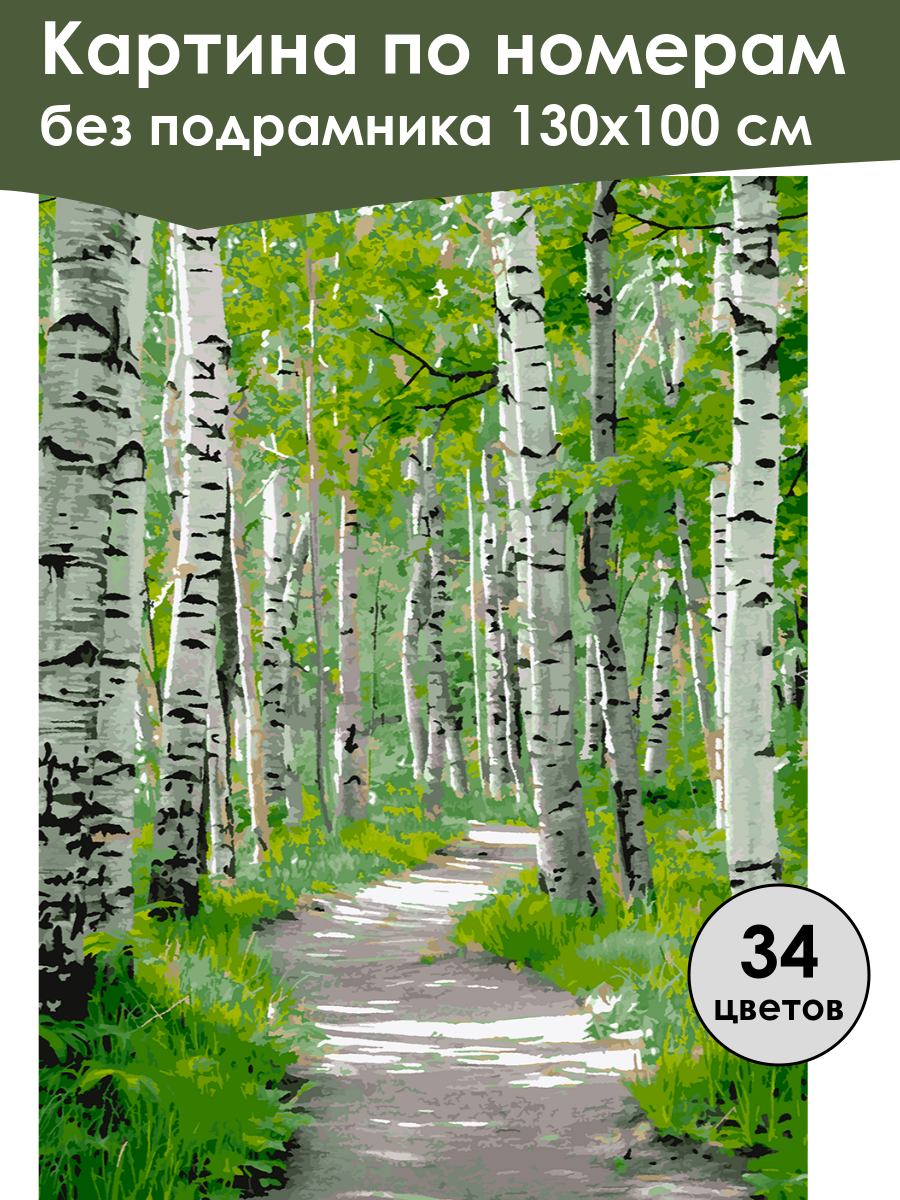 Картина по номерам
без подрамника 130х100 см

34
цветов