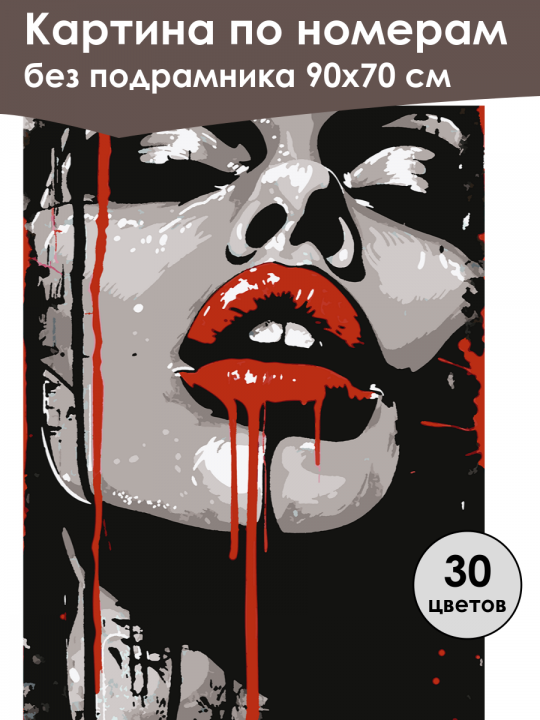 Картина по номерам
без подрамника 90х70 см

30
цветов