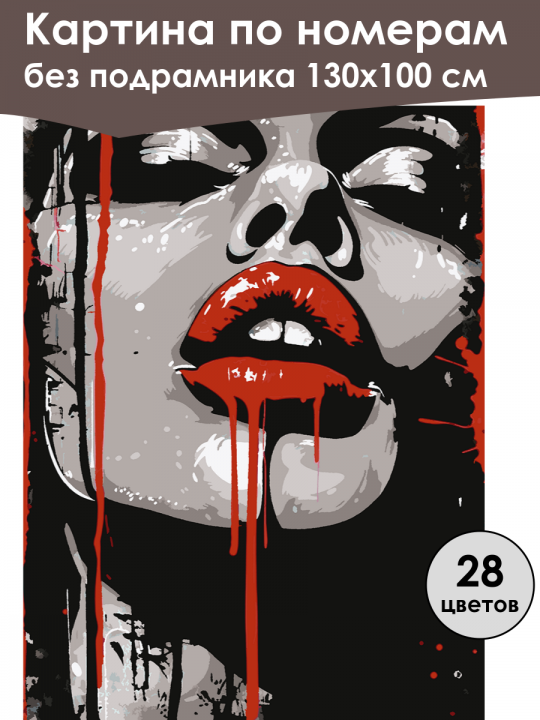 Картина по номерам
без подрамника 130х100 см

28
цветов