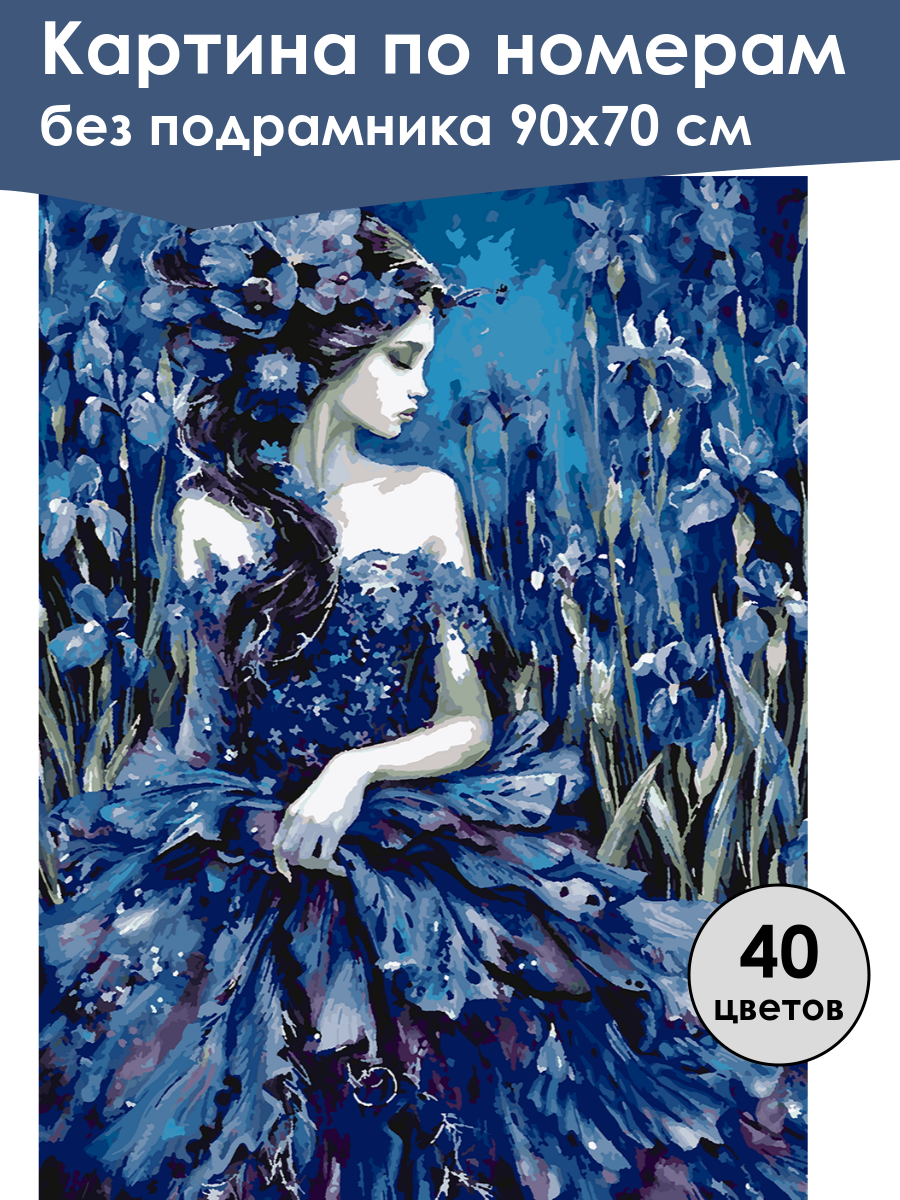 Картина по номерам
без подрамника 90х70 см

40
цветов