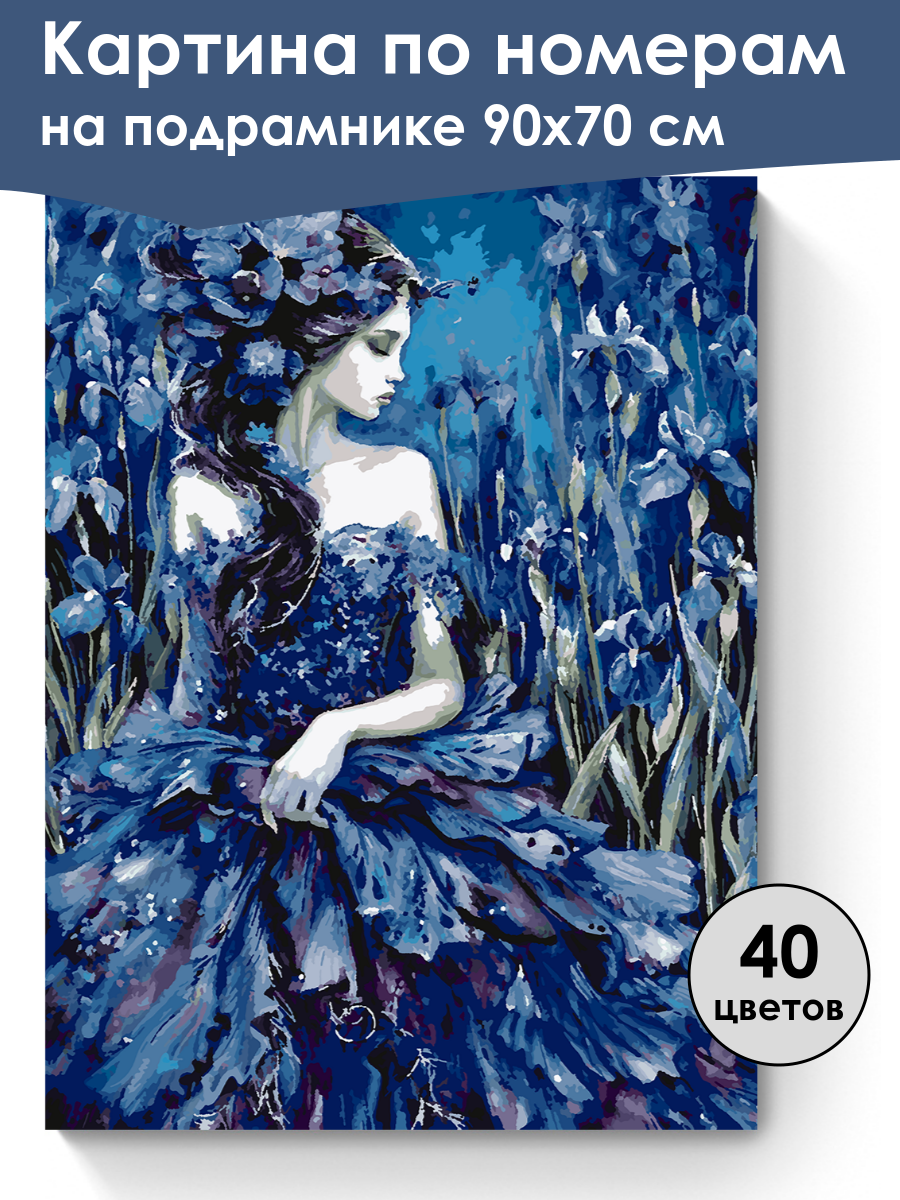 Картина по номерам
на подрамнике 90х70 см

40
цветов