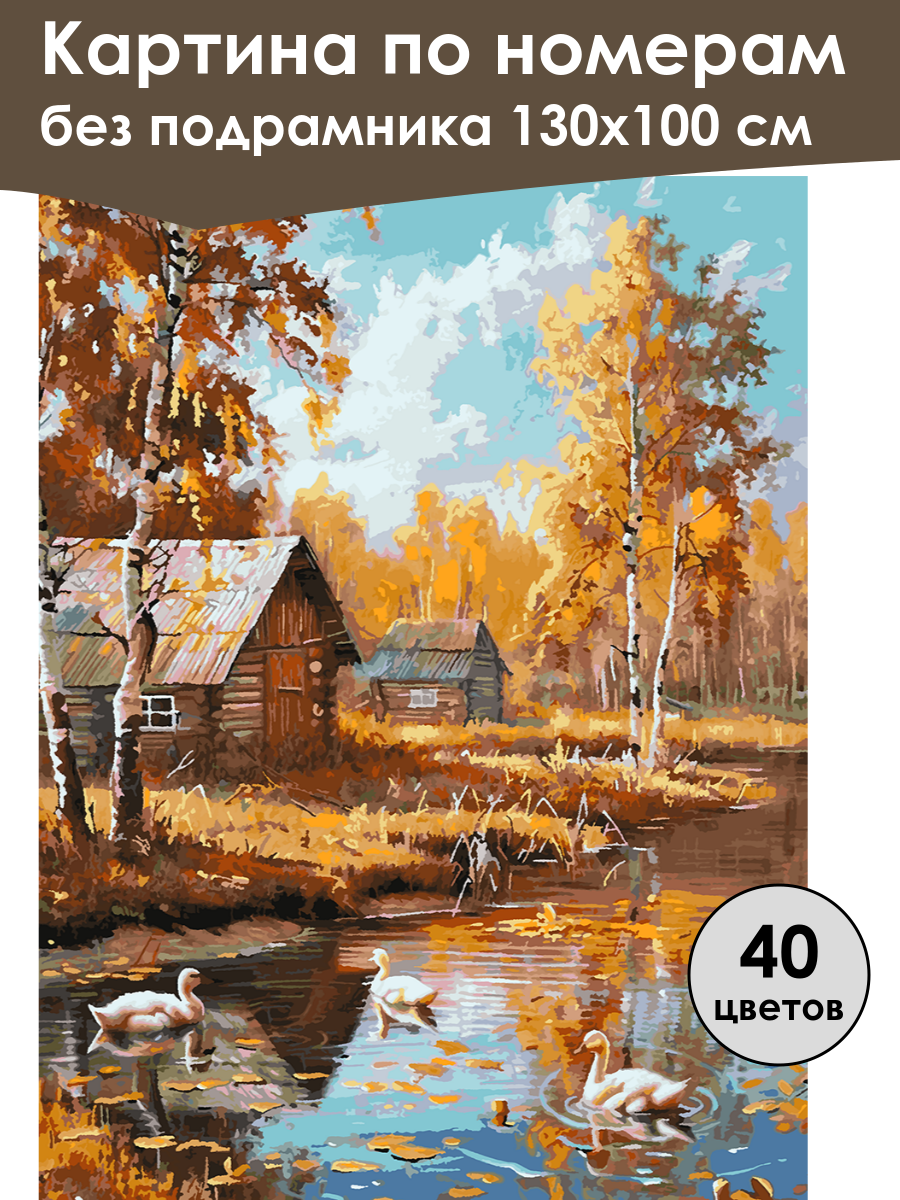 Картина по номерам
без подрамника 130х100 см

40
цветов