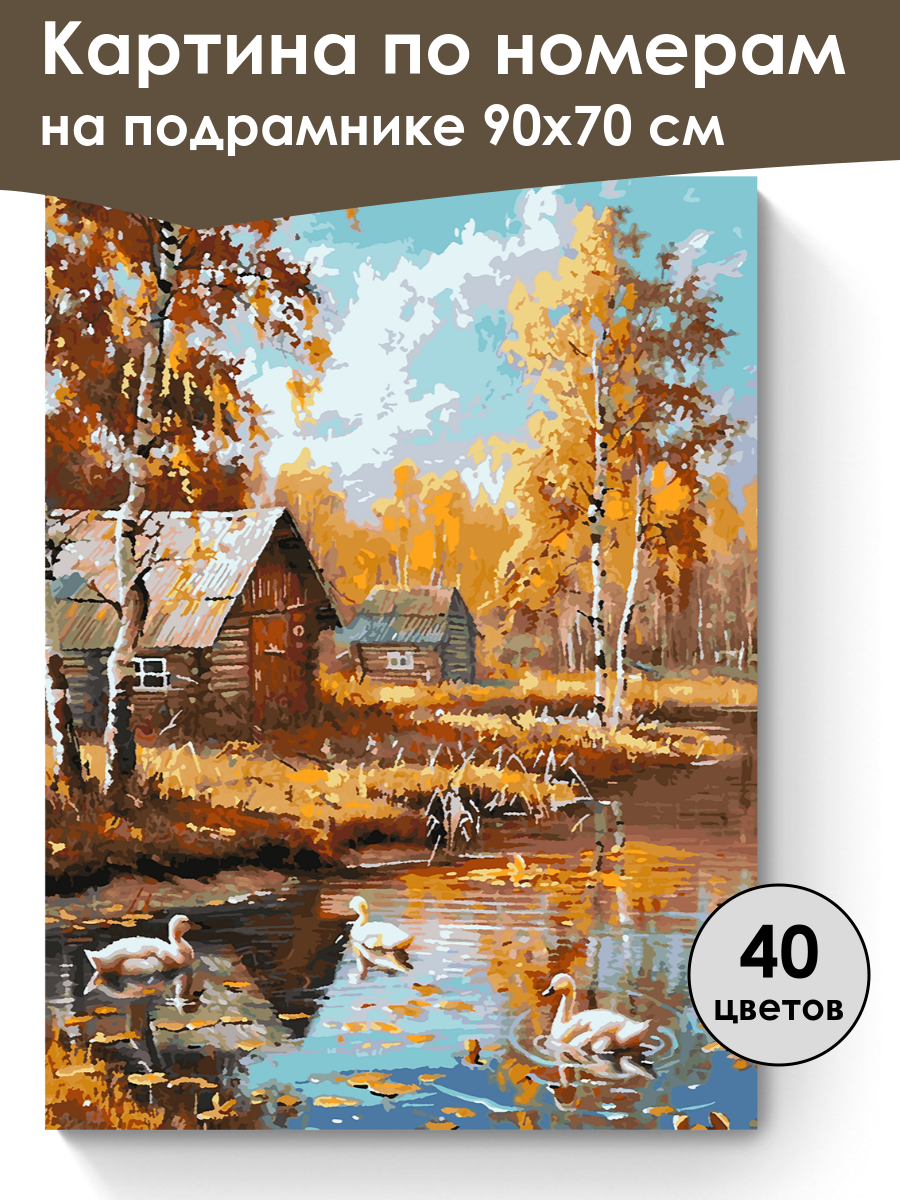 Картина по номерам
на подрамнике 90х70 см

40
цветов