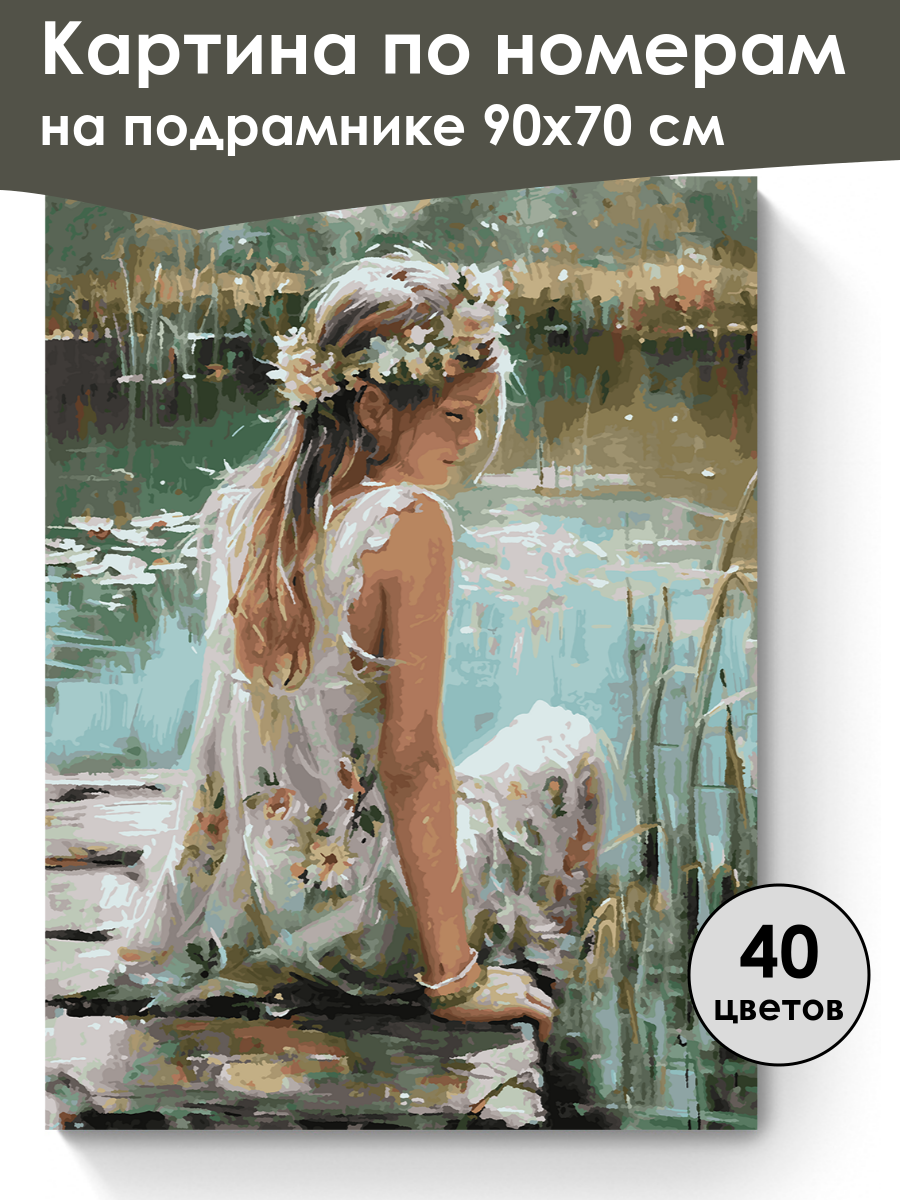 Картина по номерам
на подрамнике 90х70 см

40
цветов