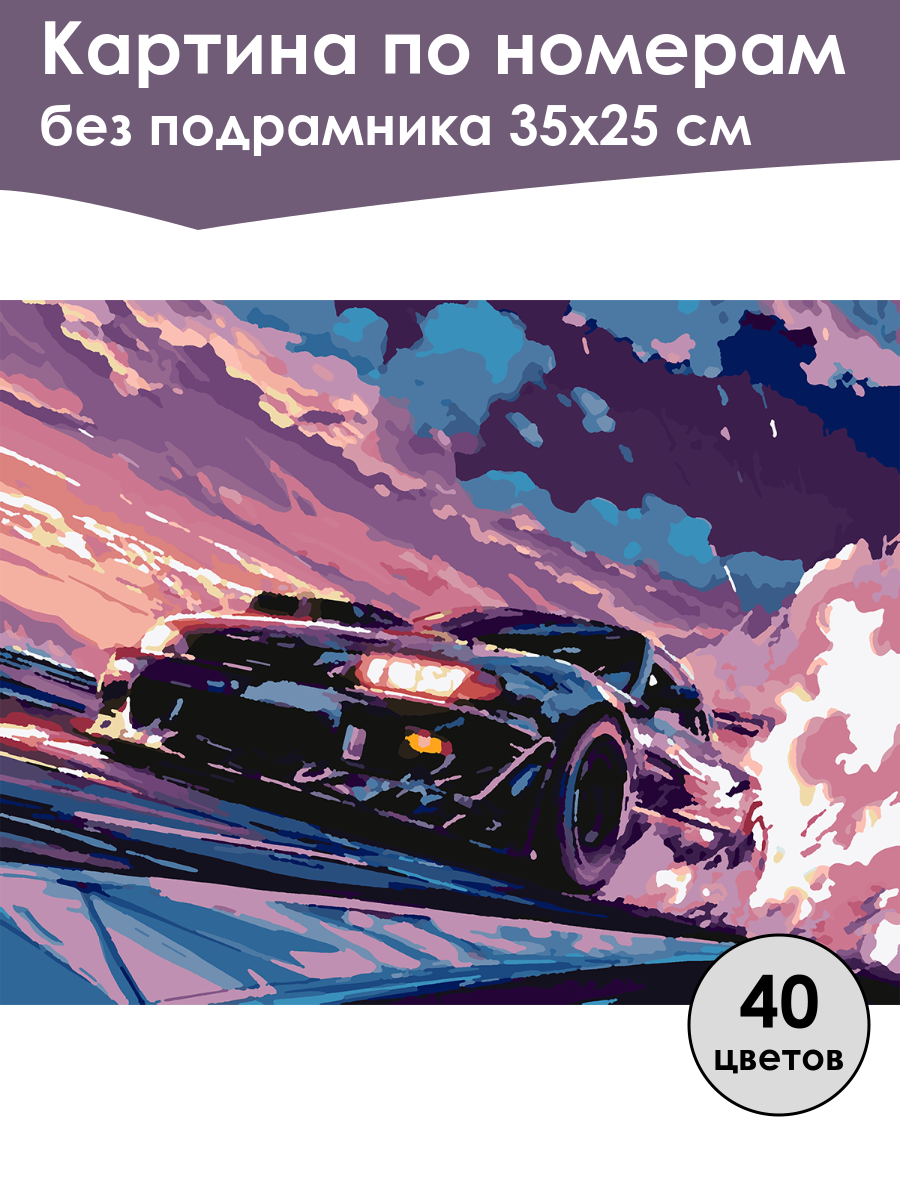 Картина по номерам
без подрамника 35х25 см

40
цветов