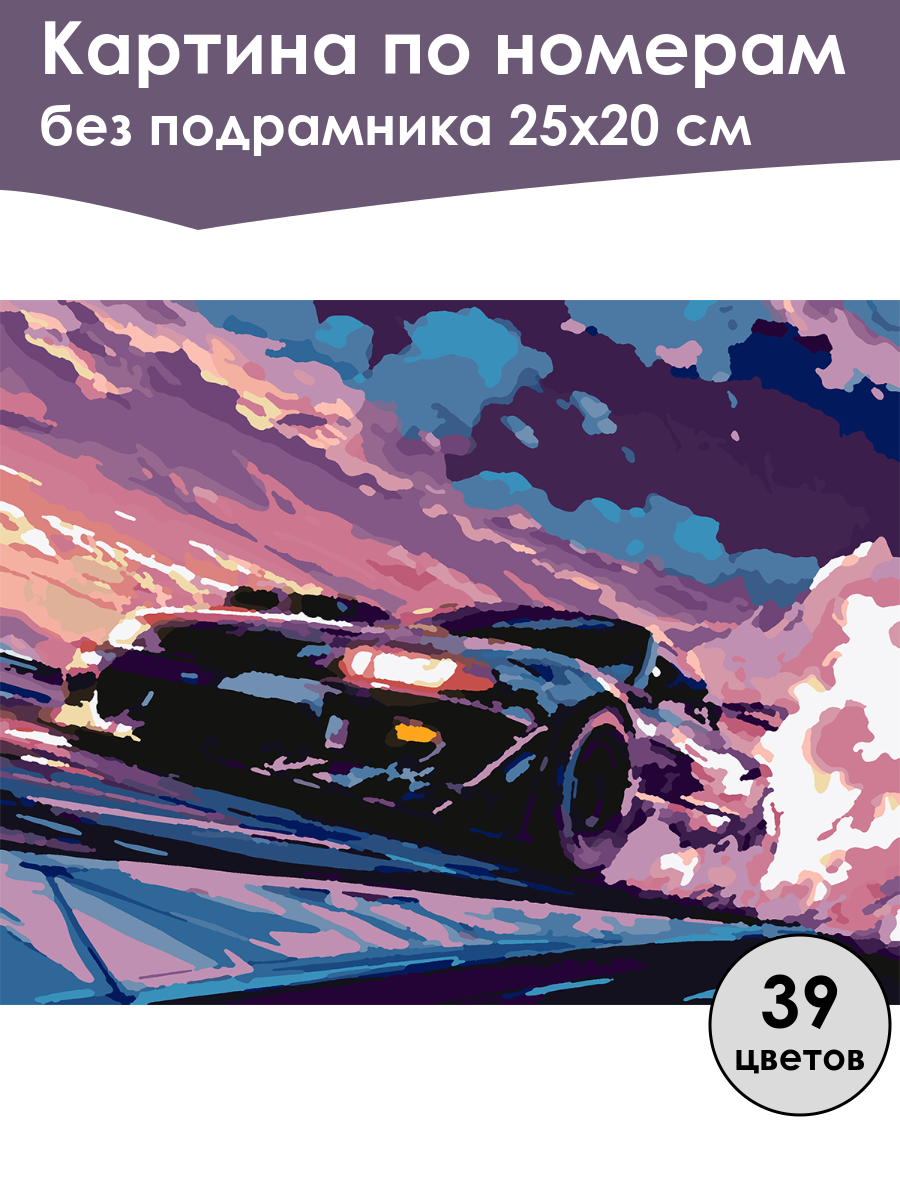 Картина по номерам
без подрамника 25х20 см

39
цветов