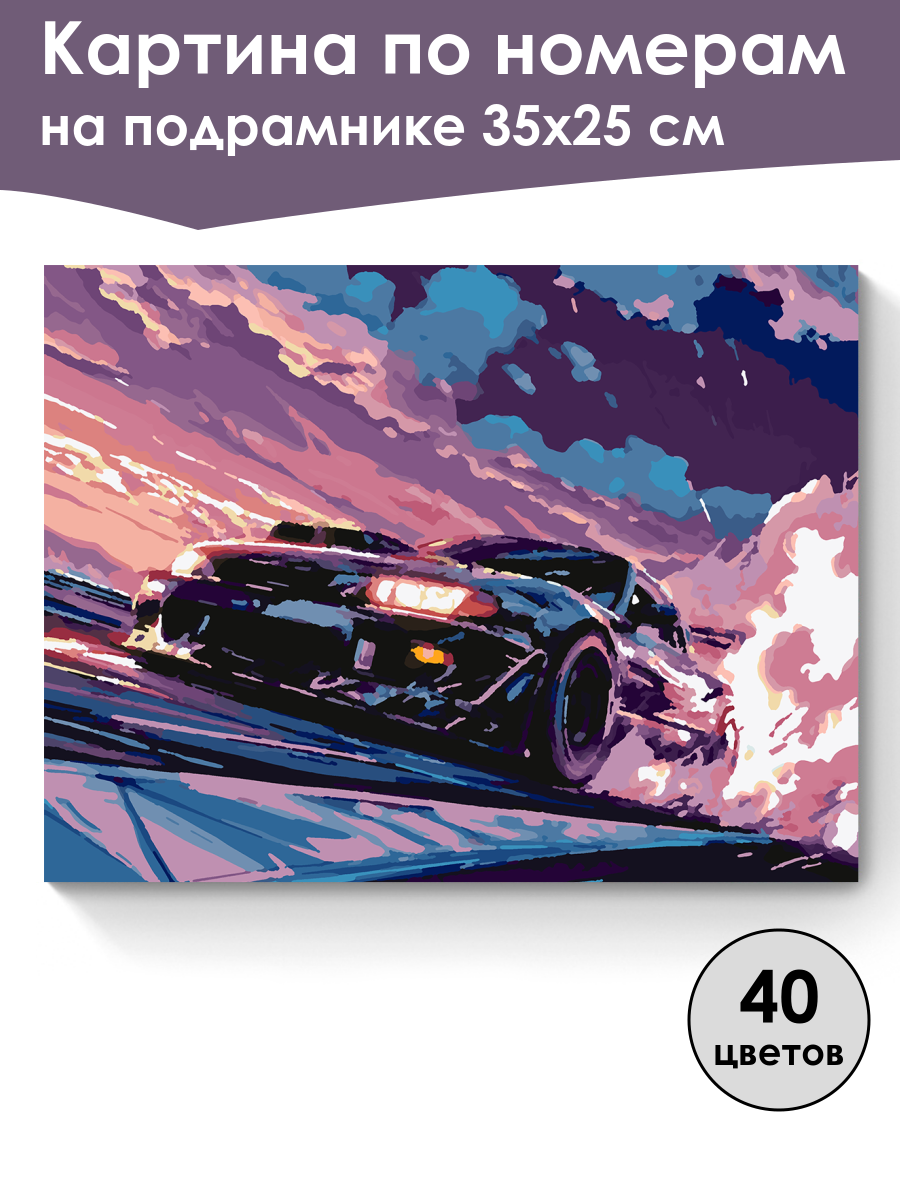 Картина по номерам
на подрамнике 35х25 см

40
цветов