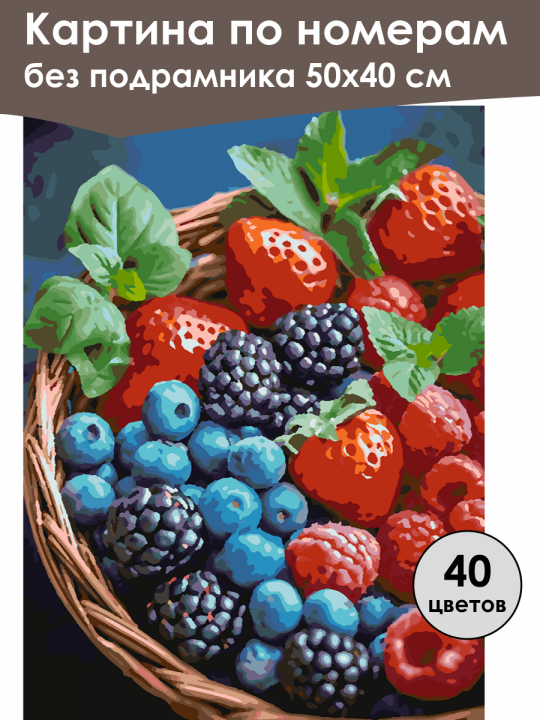 Картина по номерам
без подрамника 50х40 см

40
цветов