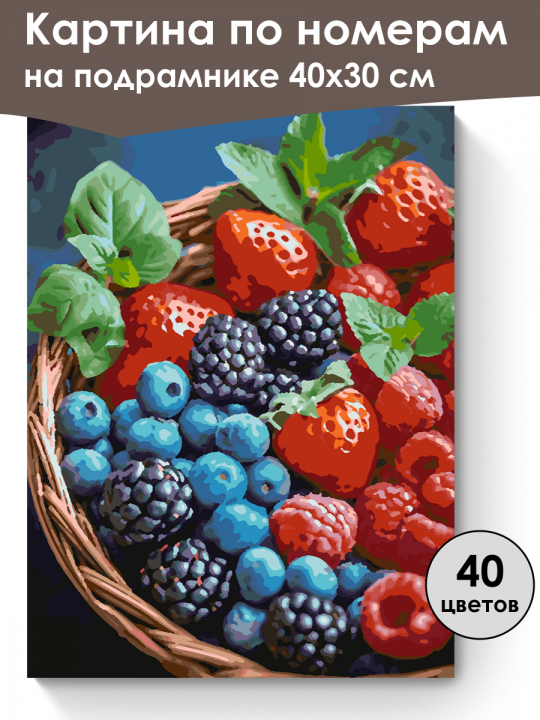 Картина по номерам на подрамнике 40х30 см

40 цветов