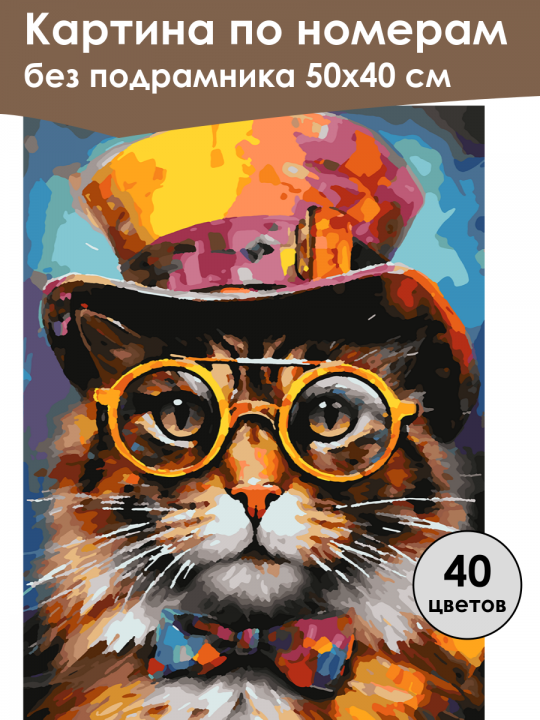 Картина по номерам
без подрамника 50х40 см

40
цветов