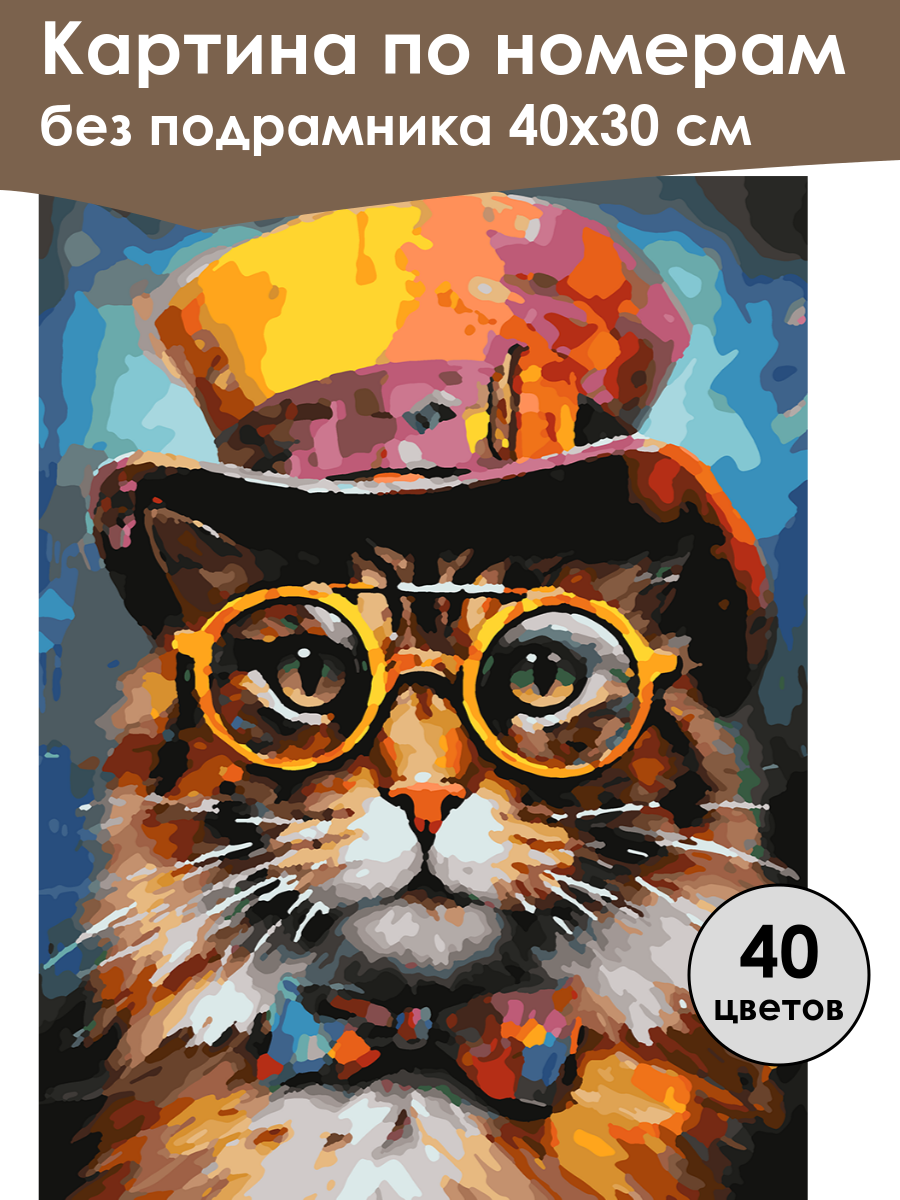 Картина по номерам
без подрамника 40х30 см

40
цветов