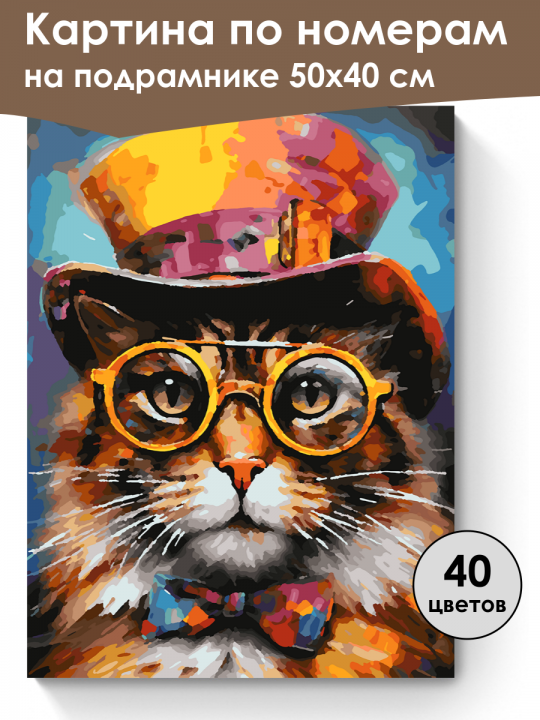 Картина по номерам
на подрамнике 50х40 см

40
цветов