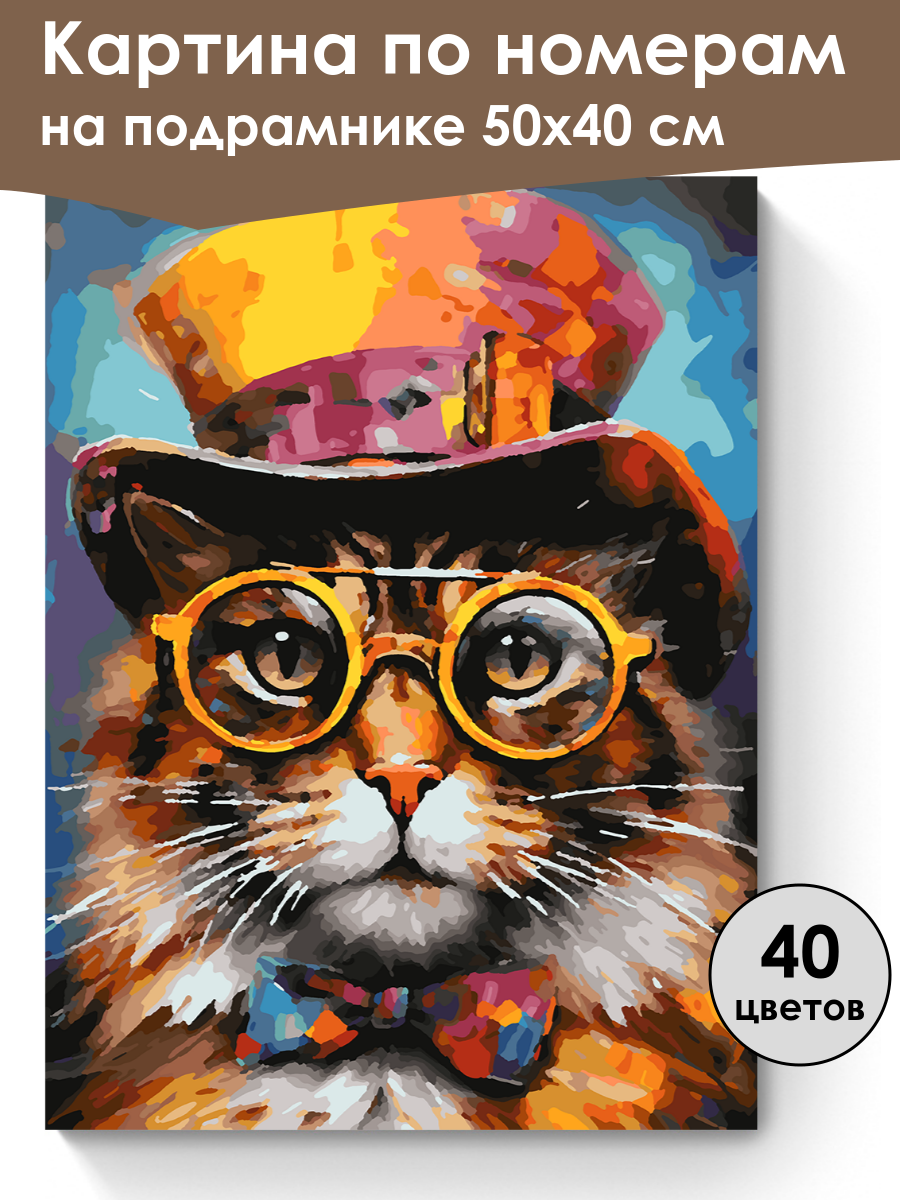 Картина по номерам на подрамнике 50х40 см

40 цветов