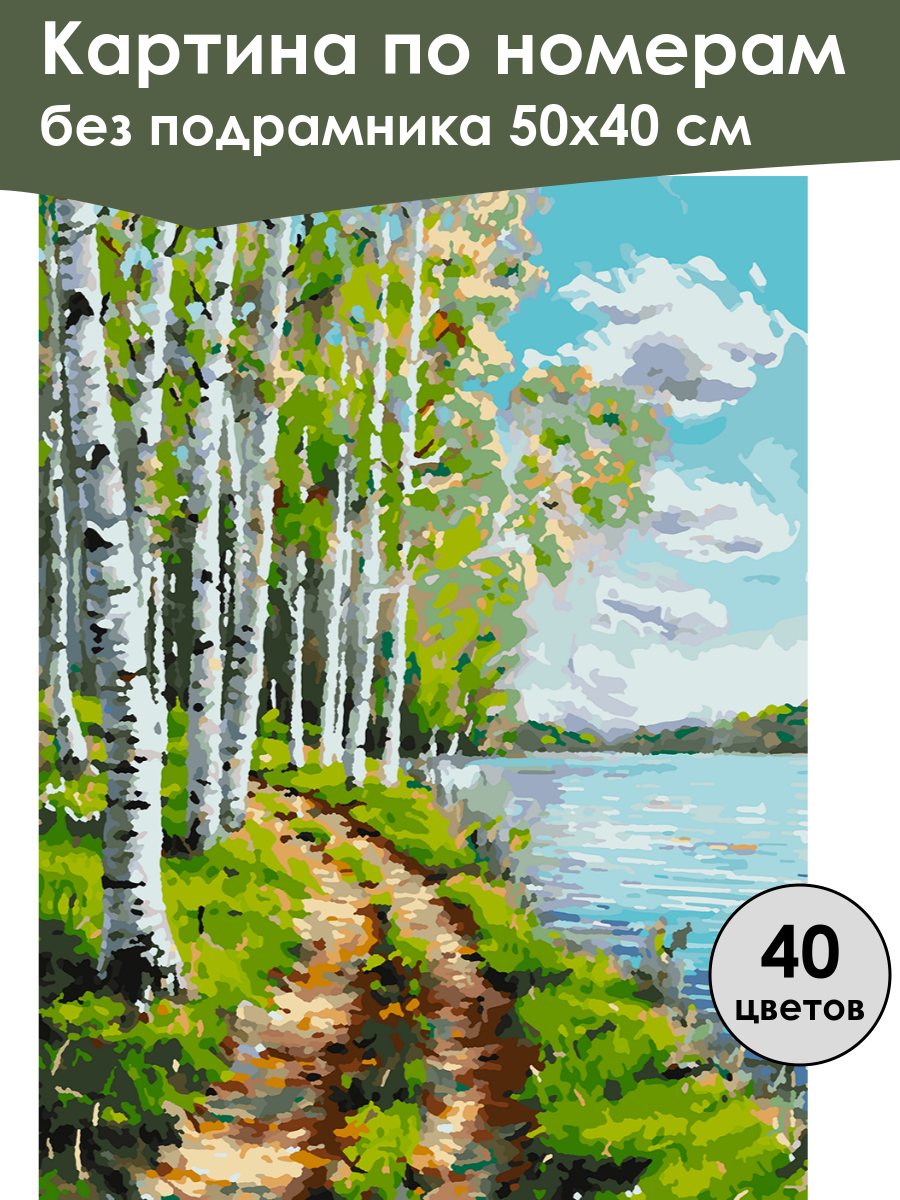 Картина по номерам
без подрамника 50х40 см

40
цветов