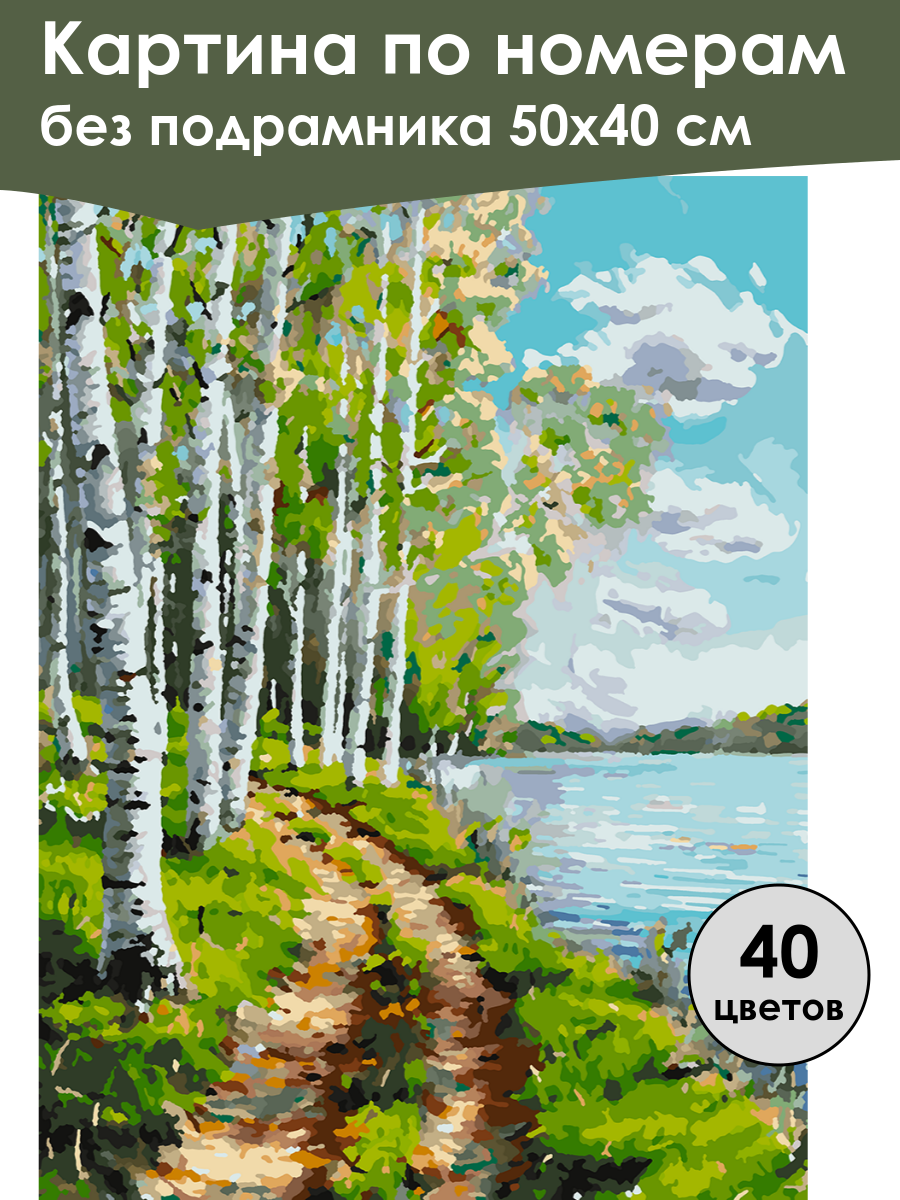 Картина по номерам
без подрамника 50х40 см

40
цветов