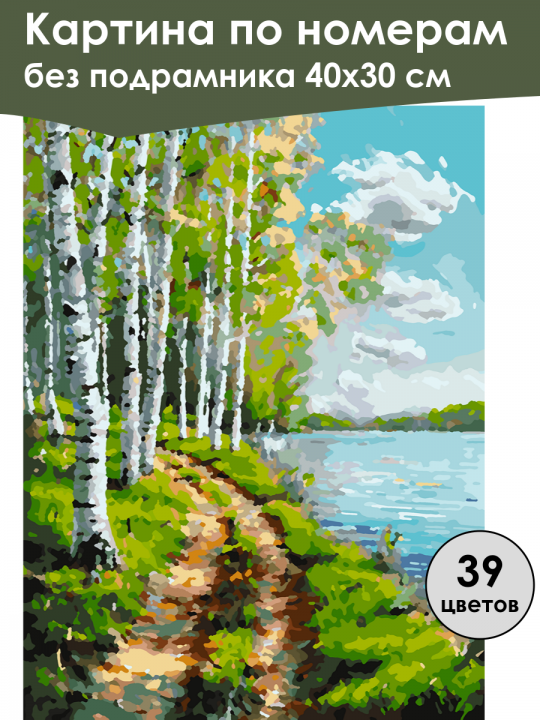 Картина по номерам
без подрамника 40х30 см

39
цветов