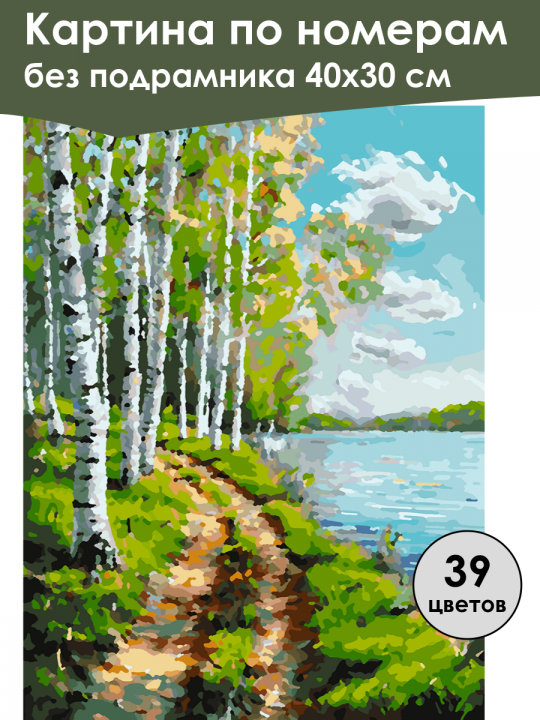 Картина по номерам
без подрамника 40х30 см

39
цветов