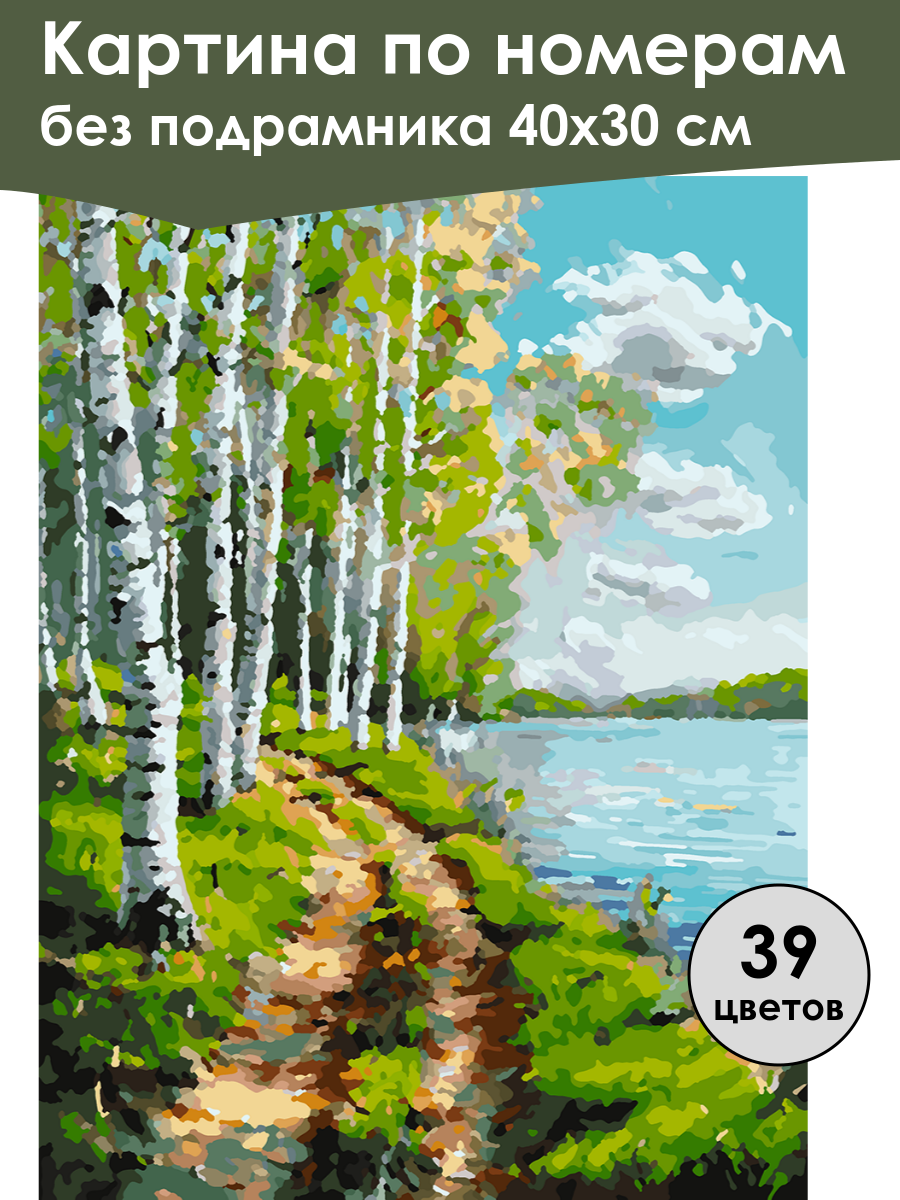 Картина по номерам
без подрамника 40х30 см

39
цветов