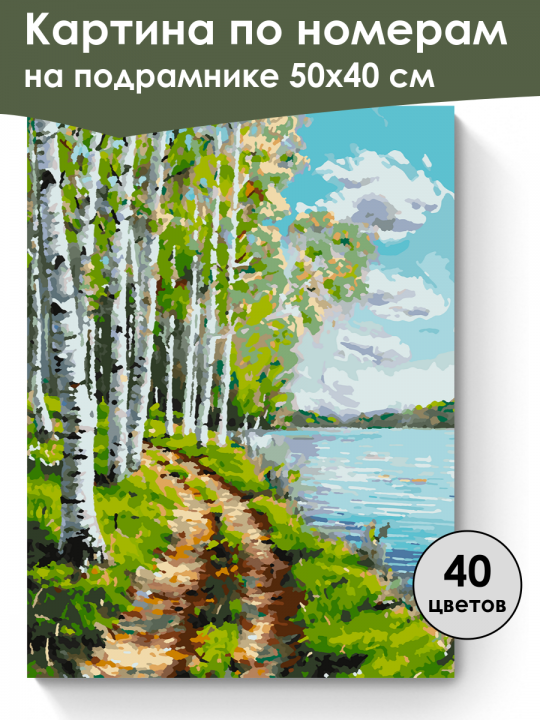 Картина по номерам
на подрамнике 50х40 см

40
цветов