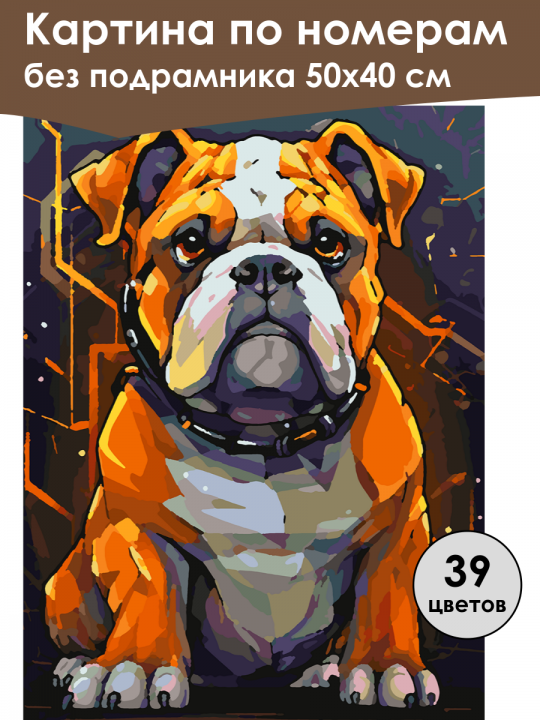 Картина по номерам
без подрамника 50х40 см

39
цветов