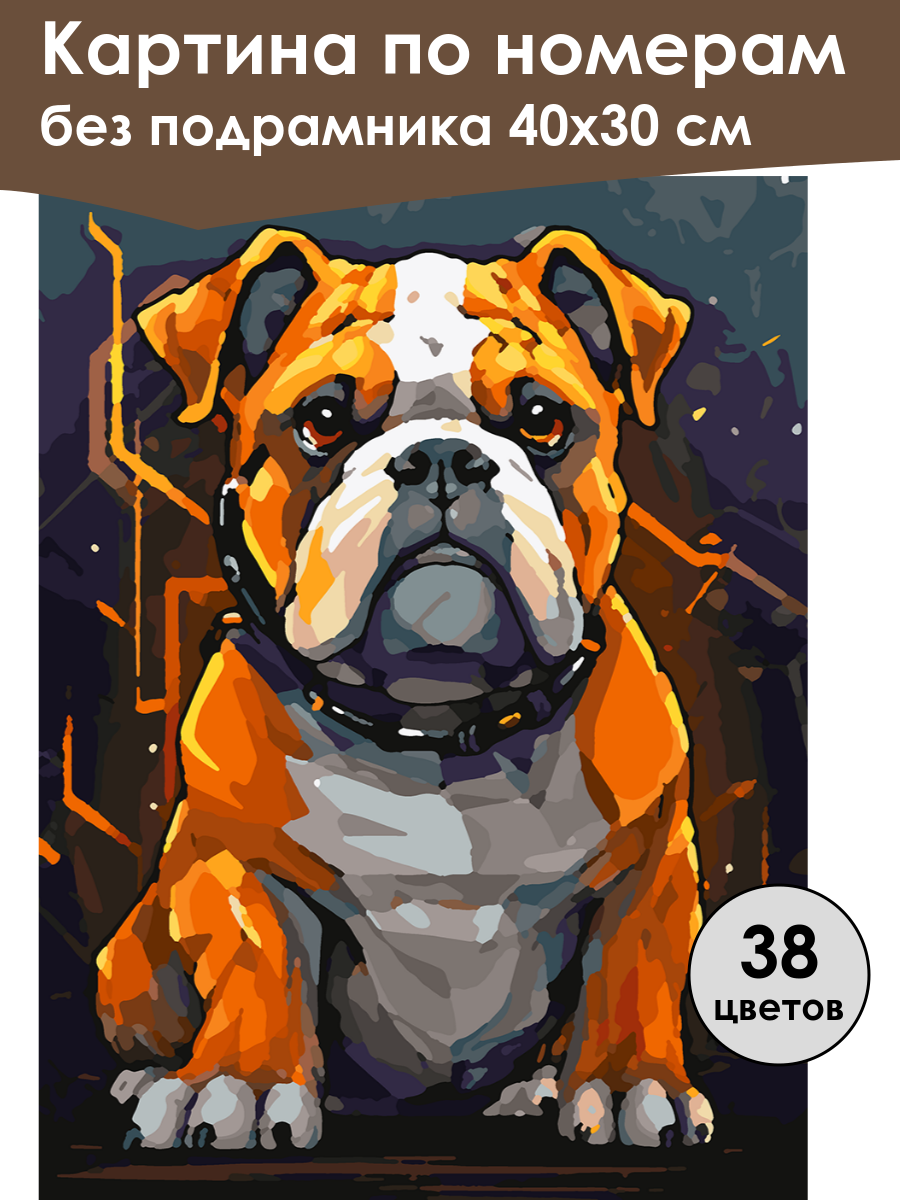 Картина по номерам
без подрамника 40х30 см

38
цветов