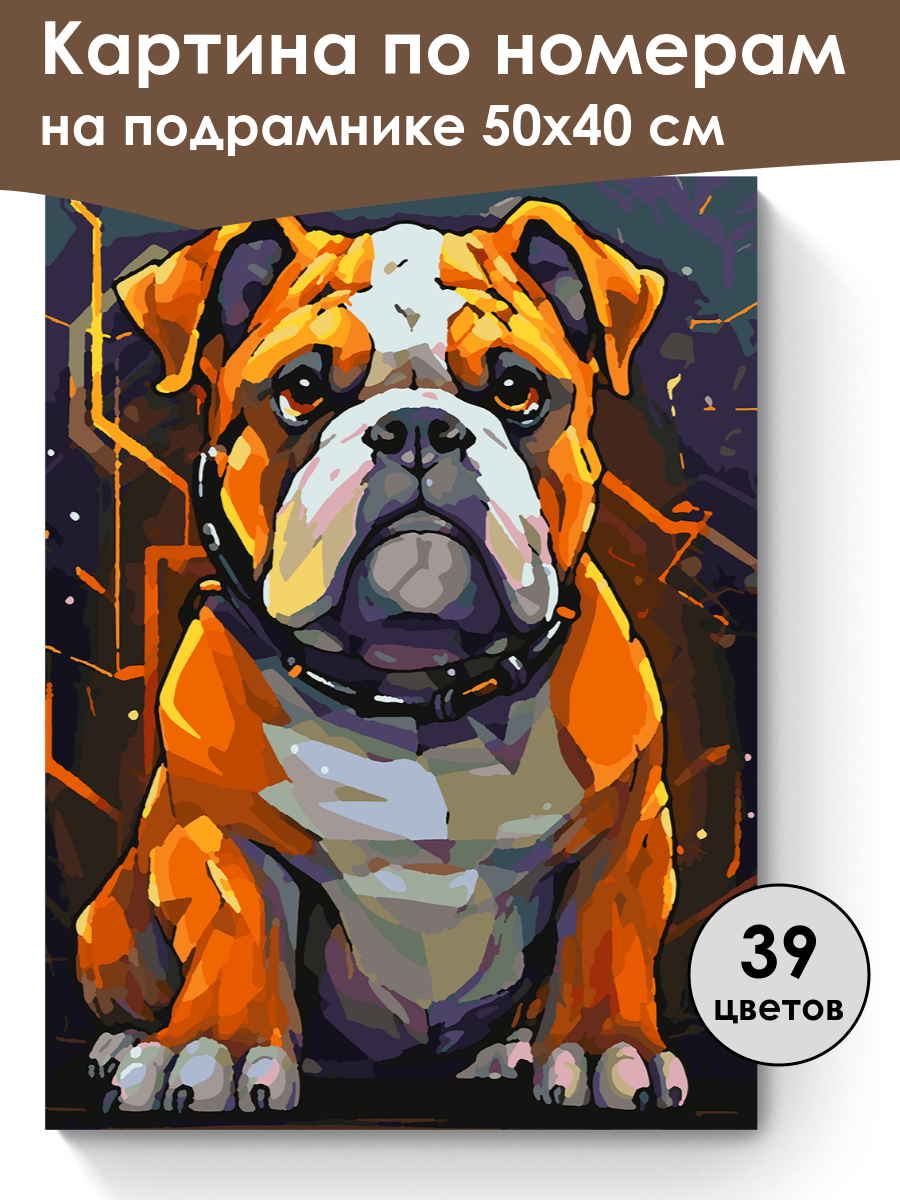 Картина по номерам на подрамнике 50х40 см

39 цветов