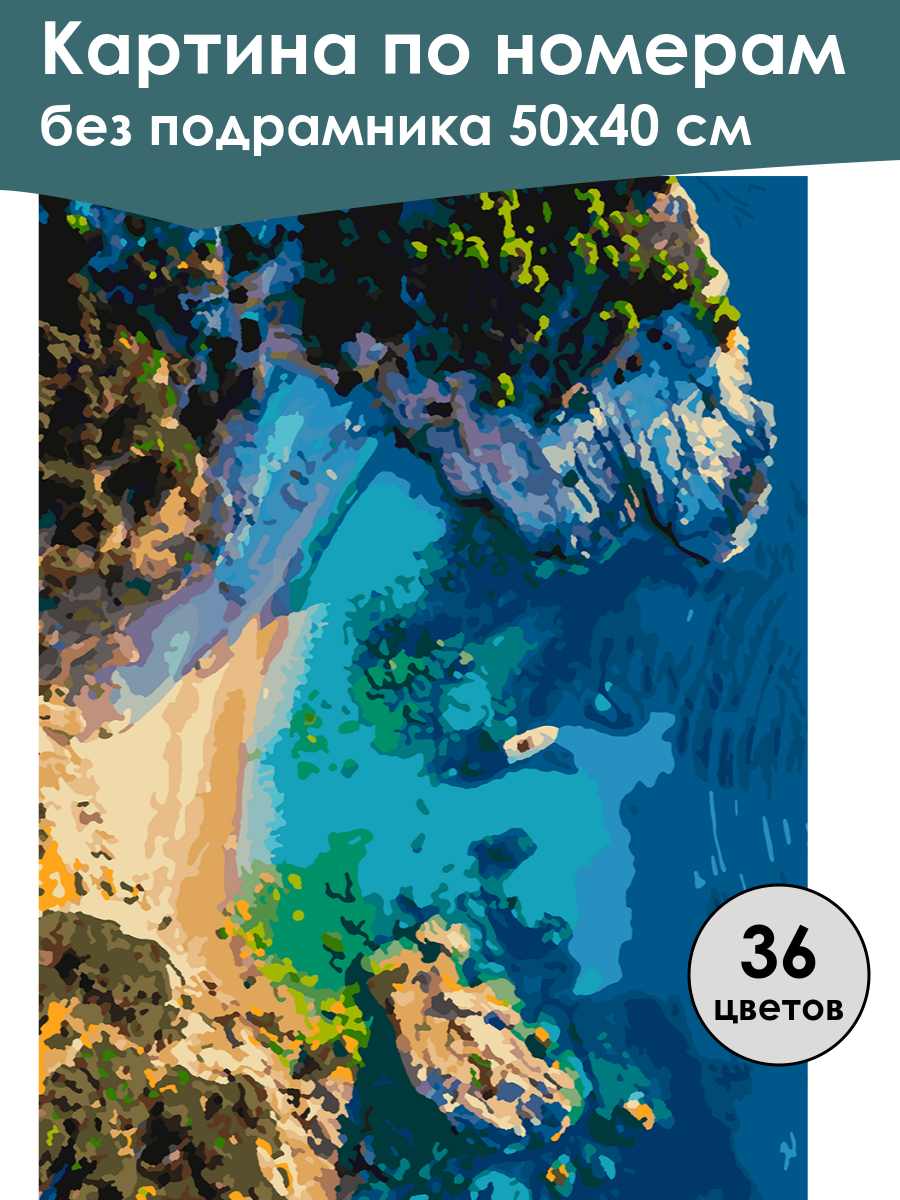 Картина по номерам
без подрамника 50х40 см

36
цветов