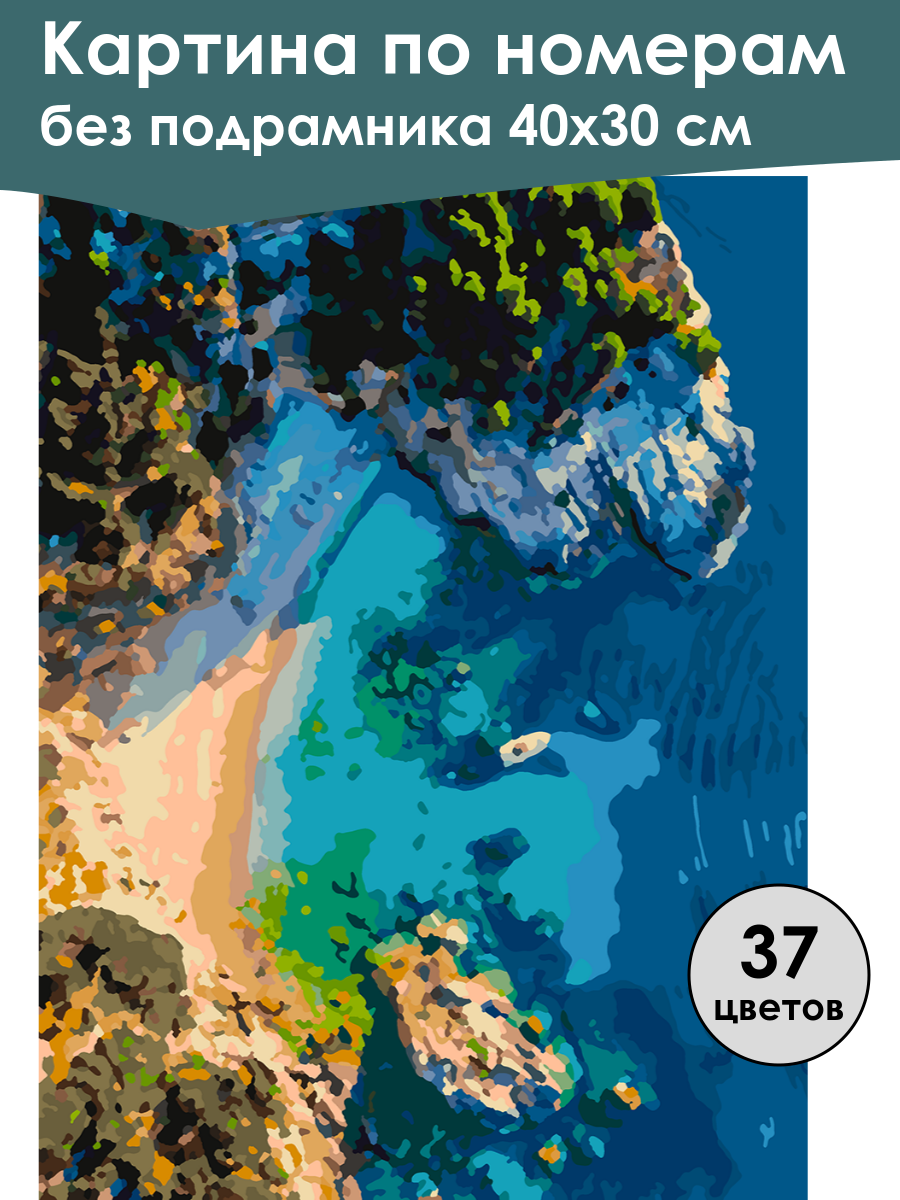 Картина по номерам
без подрамника 40х30 см

37
цветов