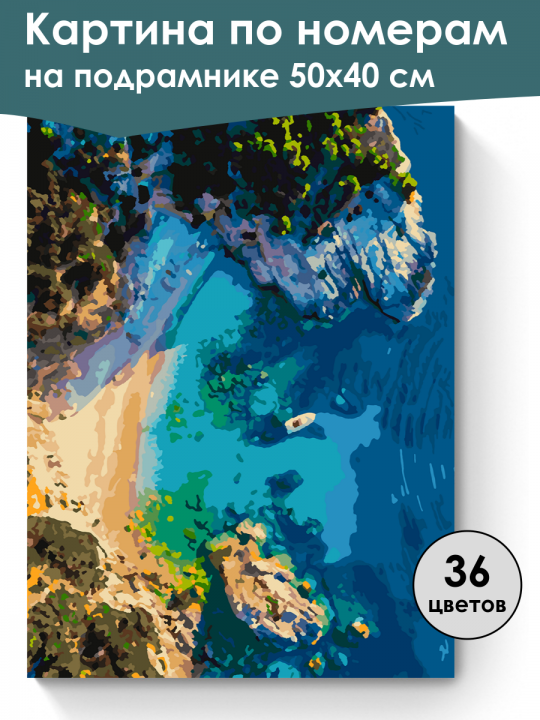 Картина по номерам на подрамнике 50х40 см

36 цветов