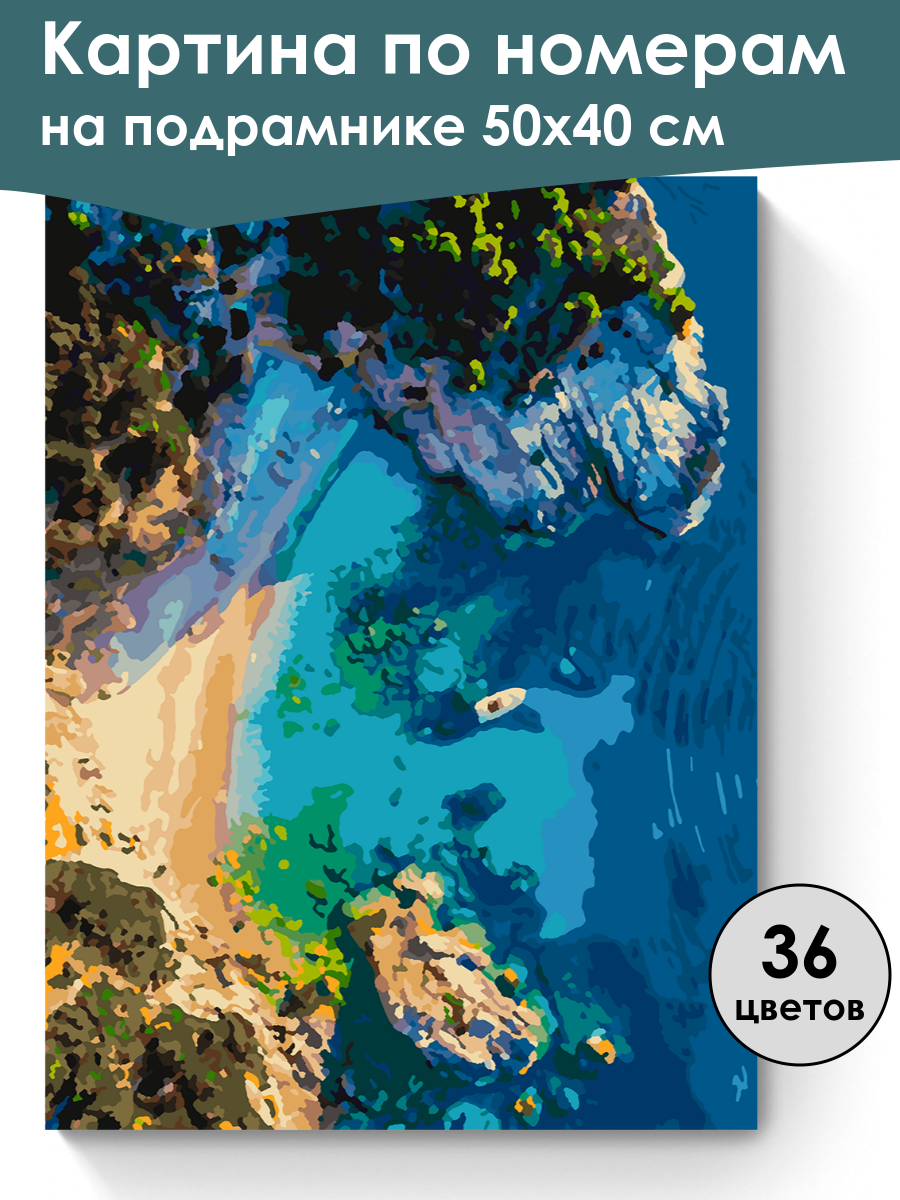 Картина по номерам
на подрамнике 50х40 см

36
цветов