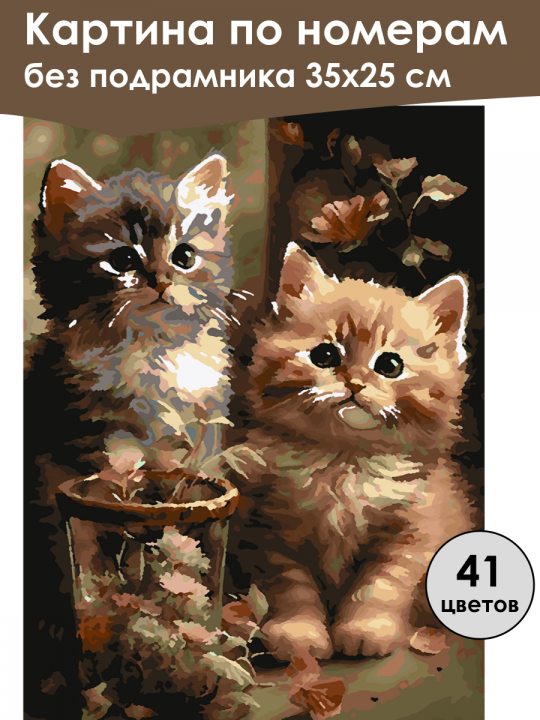 Картина по номерам
без подрамника 35х25 см

41
цветов