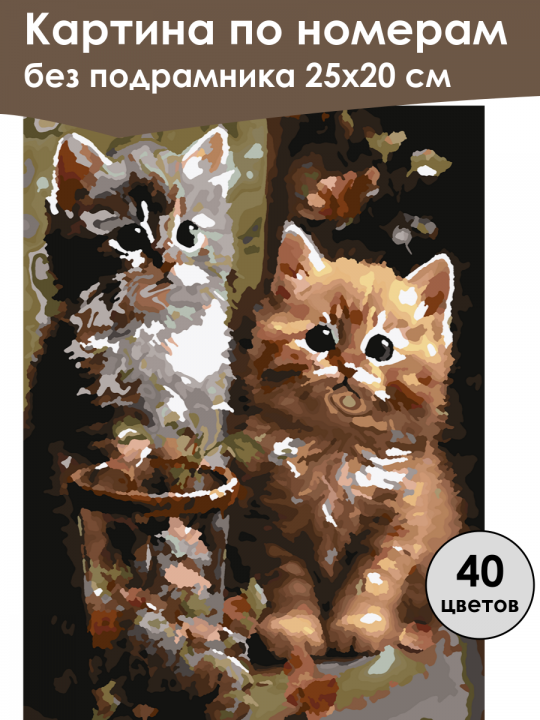 Картина по номерам
без подрамника 25х20 см

40
цветов