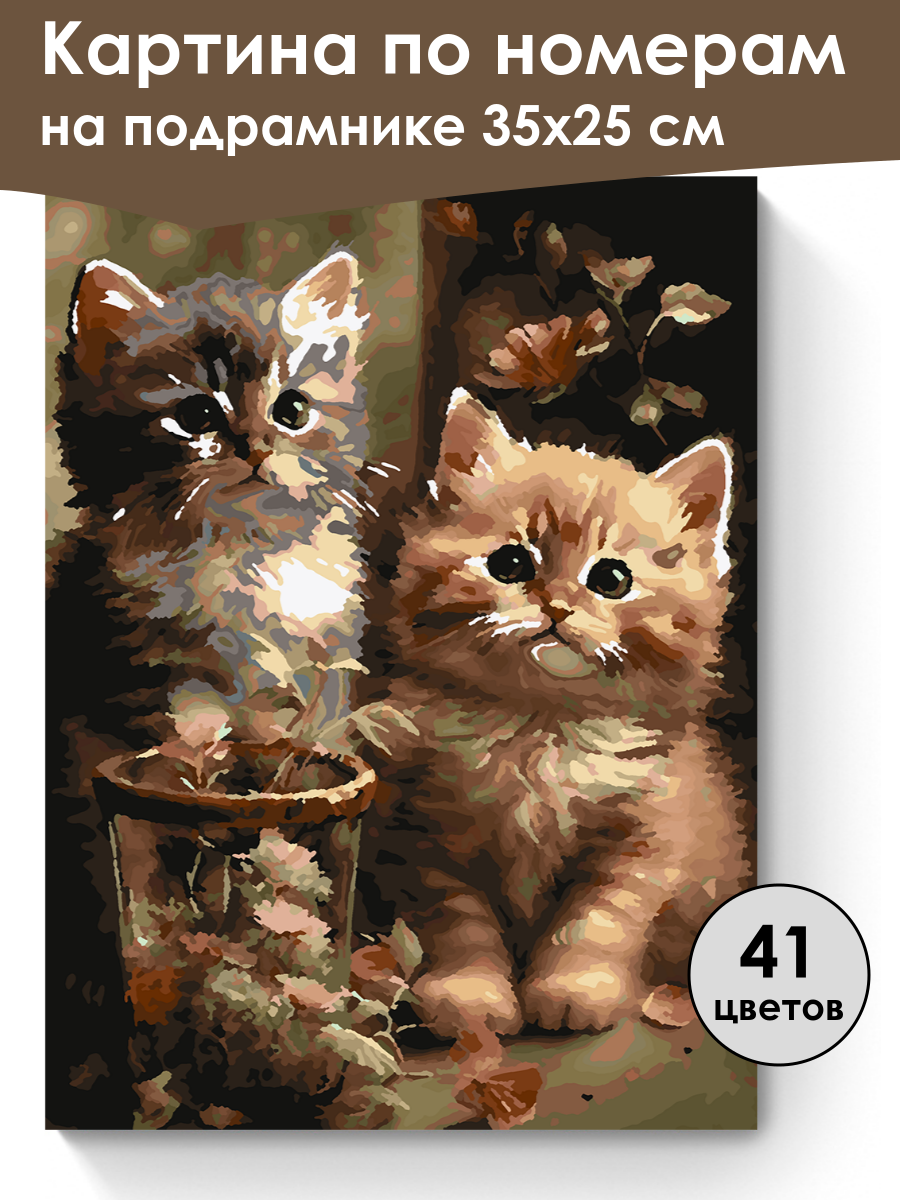 Картина по номерам
на подрамнике 35х25 см

41
цветов