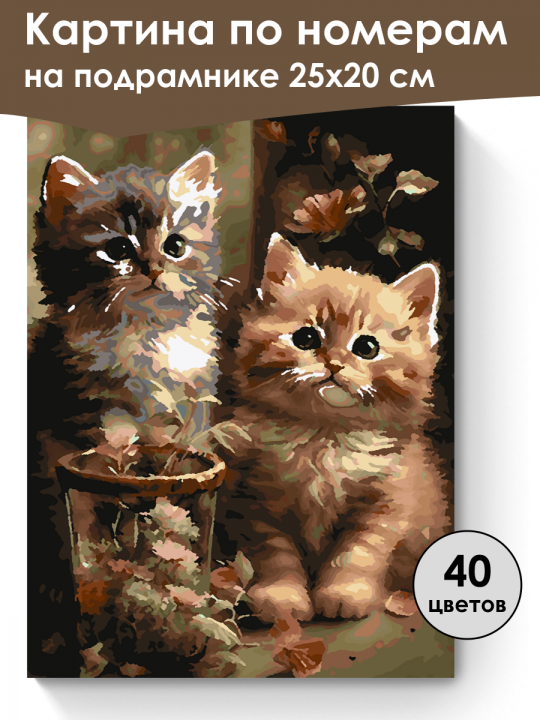 Картина по номерам на подрамнике 25х20 см

40 цветов