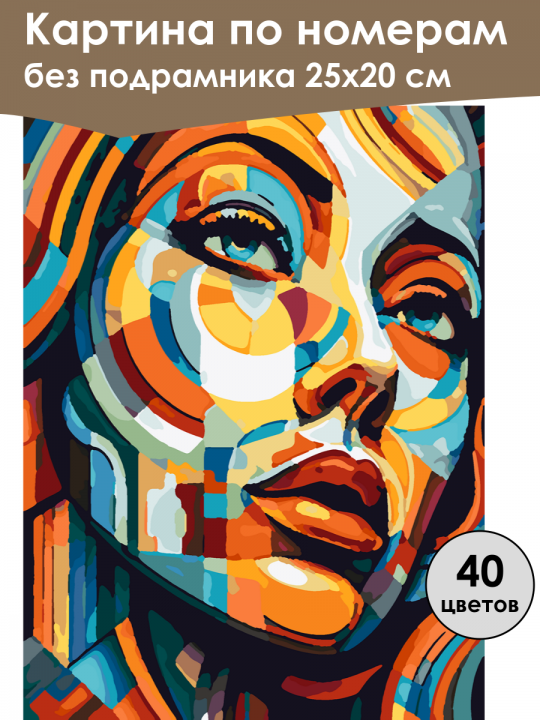 Картина по номерам
без подрамника 25х20 см

40
цветов