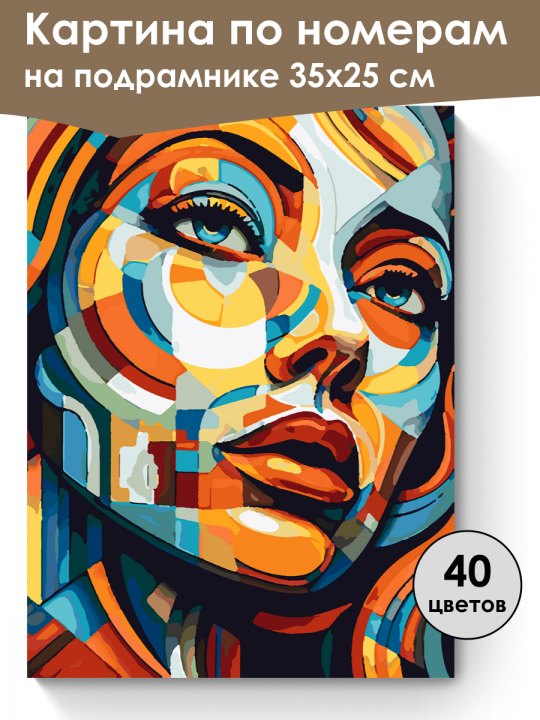 Картина по номерам на подрамнике 35х25 см

40 цветов