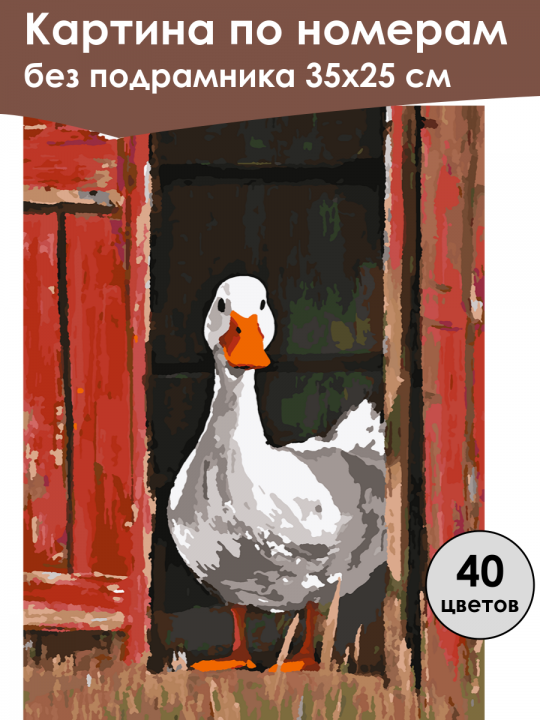 Картина по номерам без подрамника 35х25 см

40 цветов