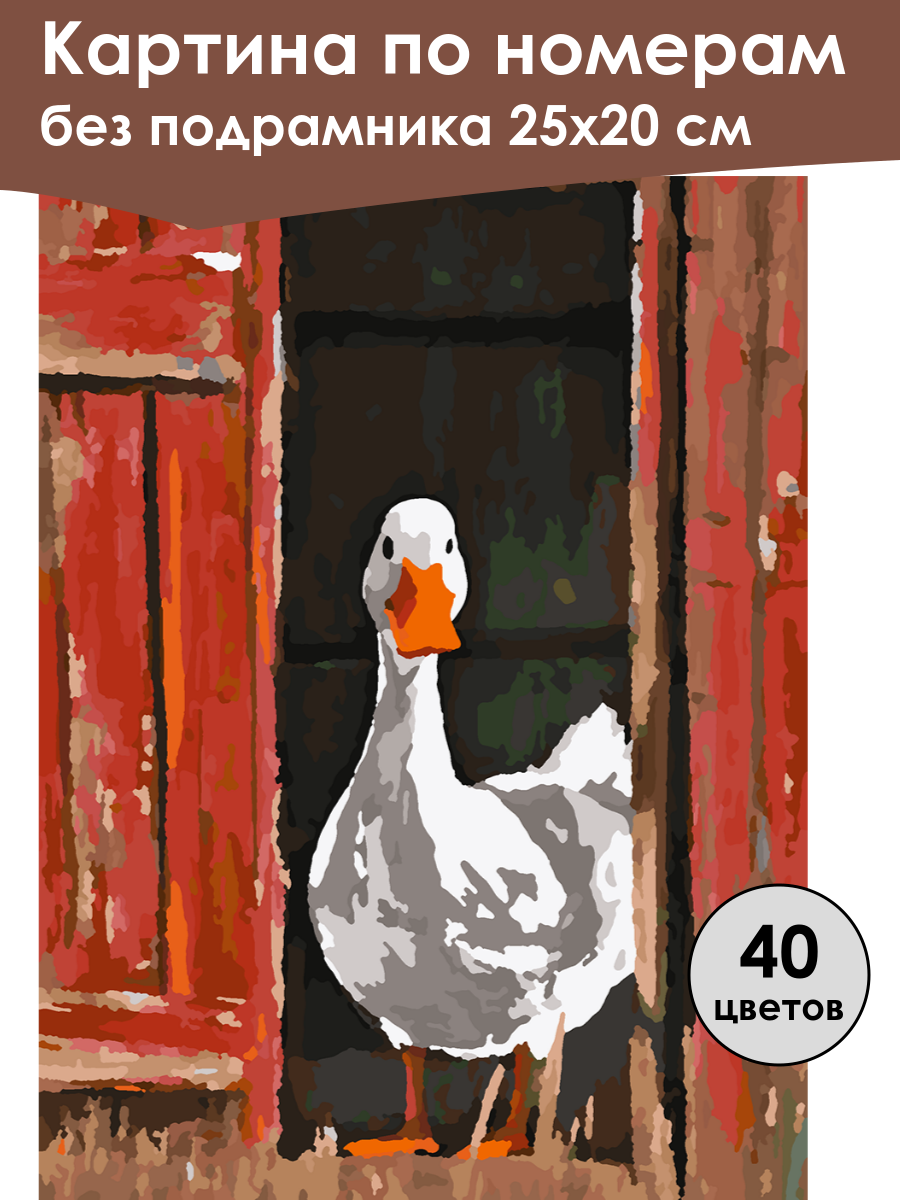 Картина по номерам
без подрамника 25х20 см

40
цветов