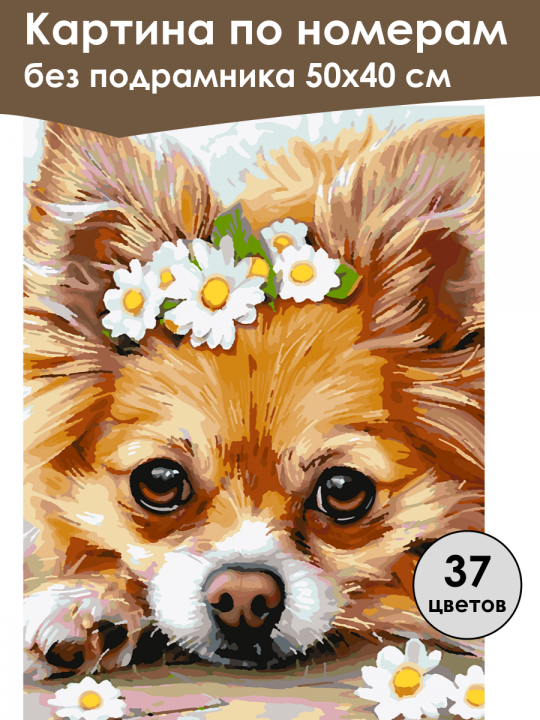 Картина по номерам
без подрамника 50х40 см

37
цветов