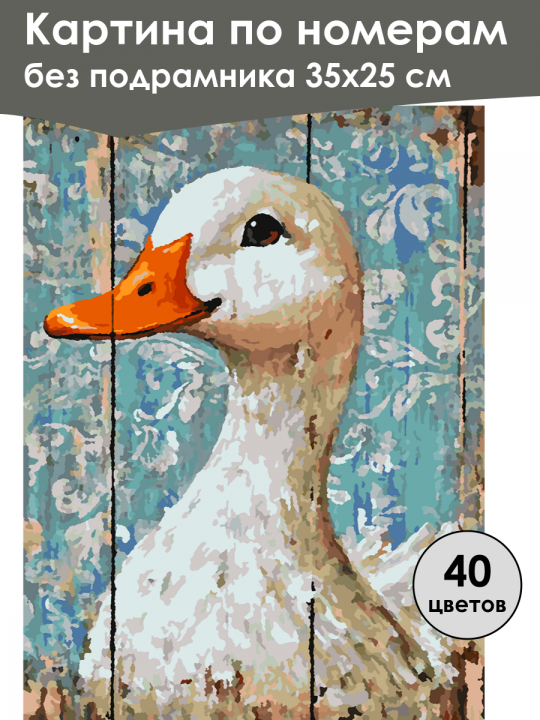 Картина по номерам
без подрамника 35х25 см

40
цветов