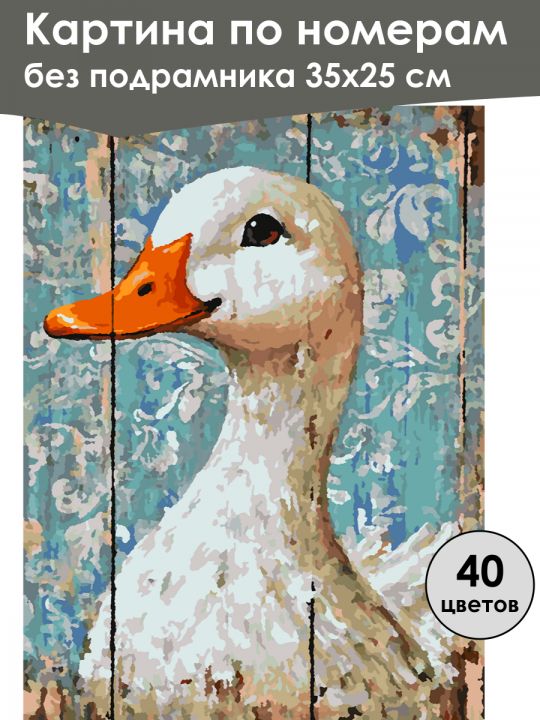 Картина по номерам
без подрамника 35х25 см

40
цветов