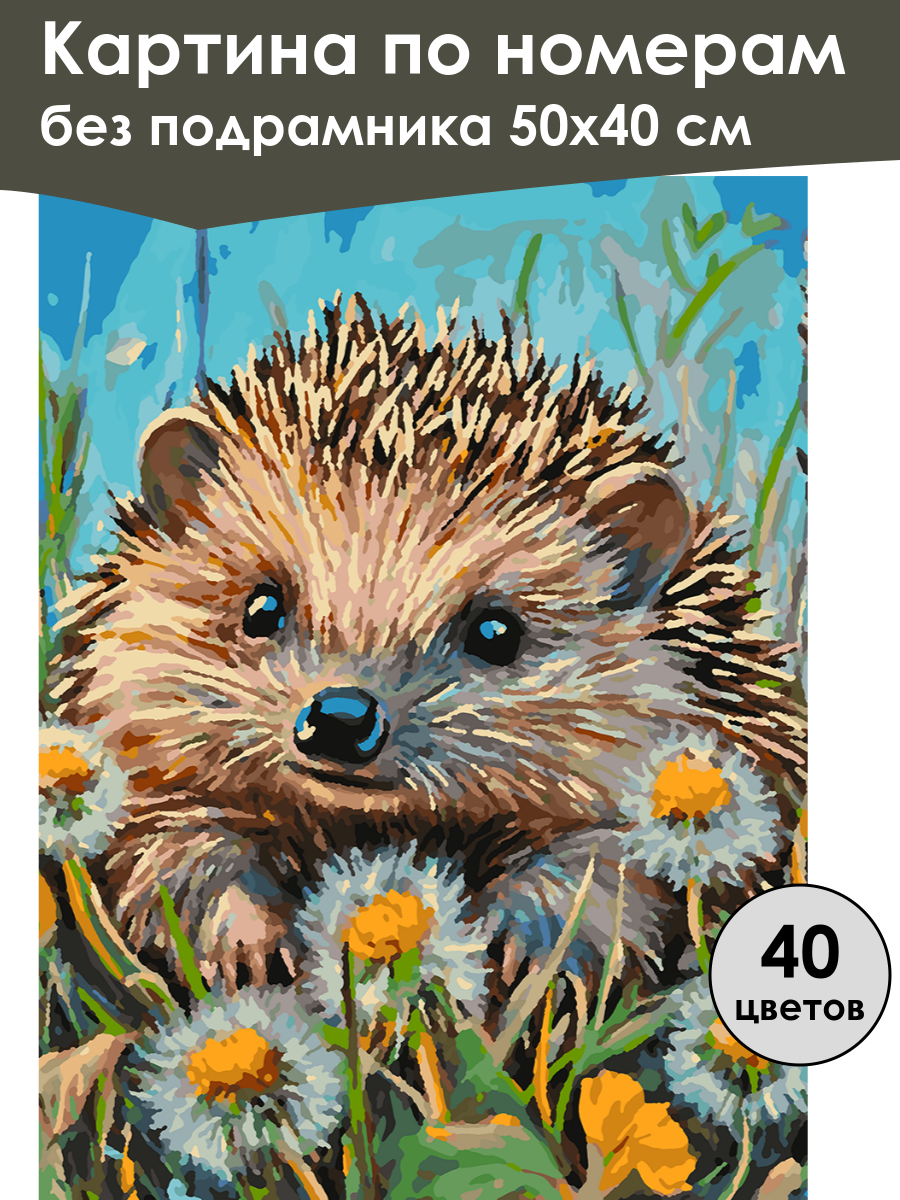 Картина по номерам
без подрамника 50х40 см

40
цветов