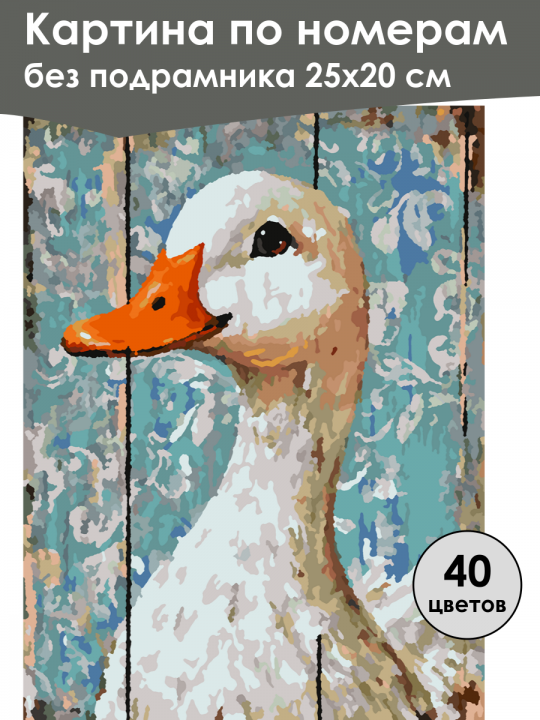 Картина по номерам
без подрамника 25х20 см

40
цветов