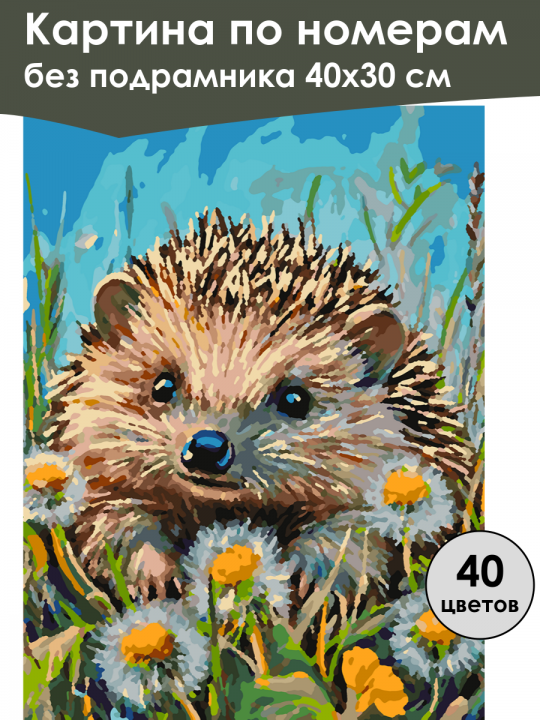 Картина по номерам
без подрамника 40х30 см

40
цветов