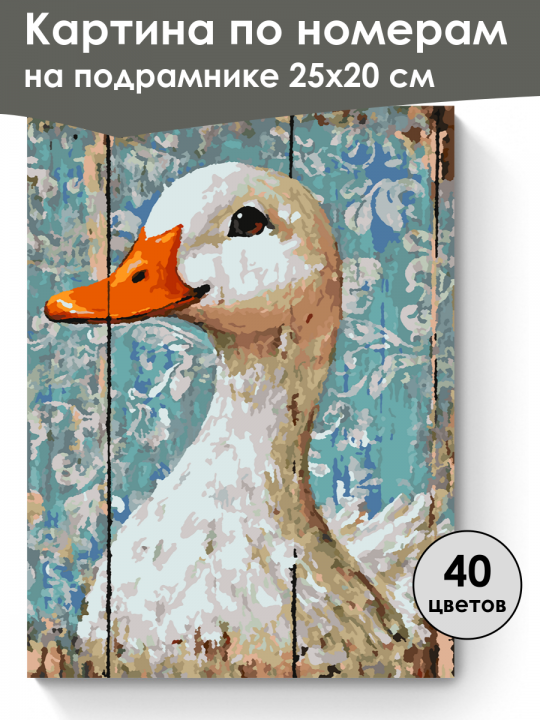 Картина по номерам
на подрамнике 25x20 см

40
цветов