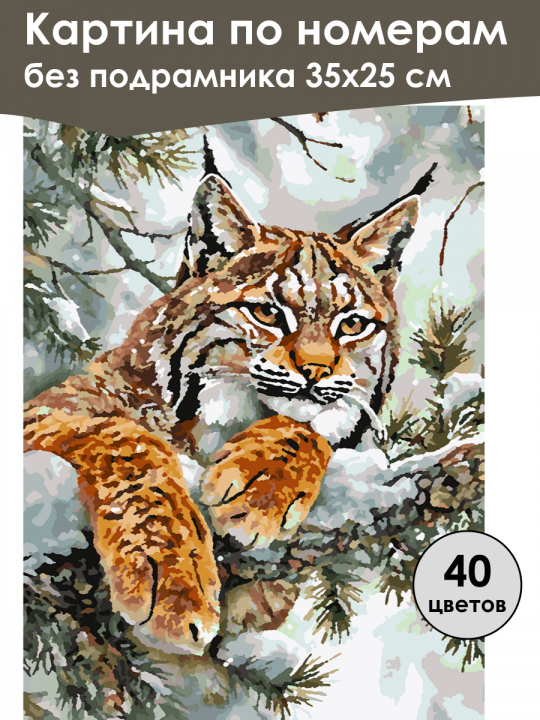 Картина по номерам
без подрамника 35х25 см

40
цветов