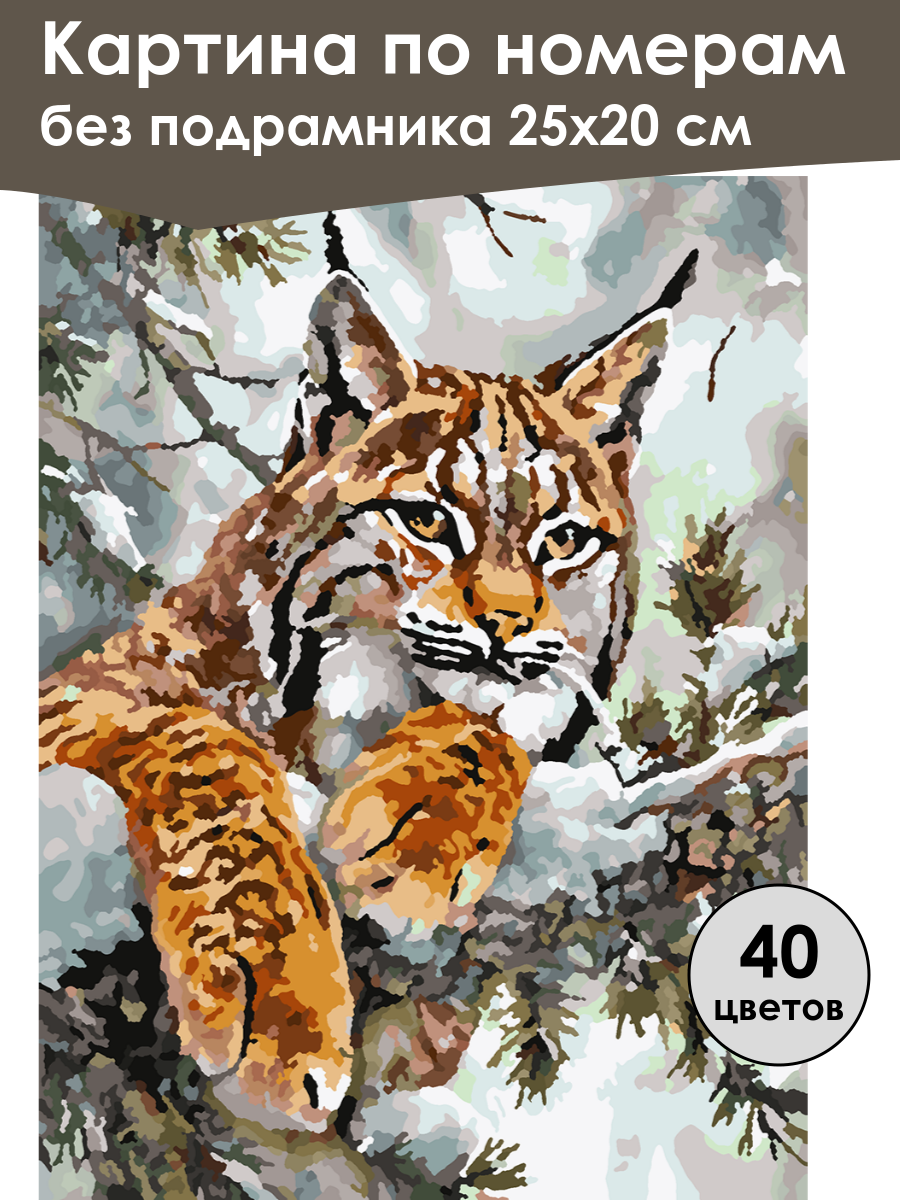 Картина по номерам
без подрамника 25х20 см

40
цветов