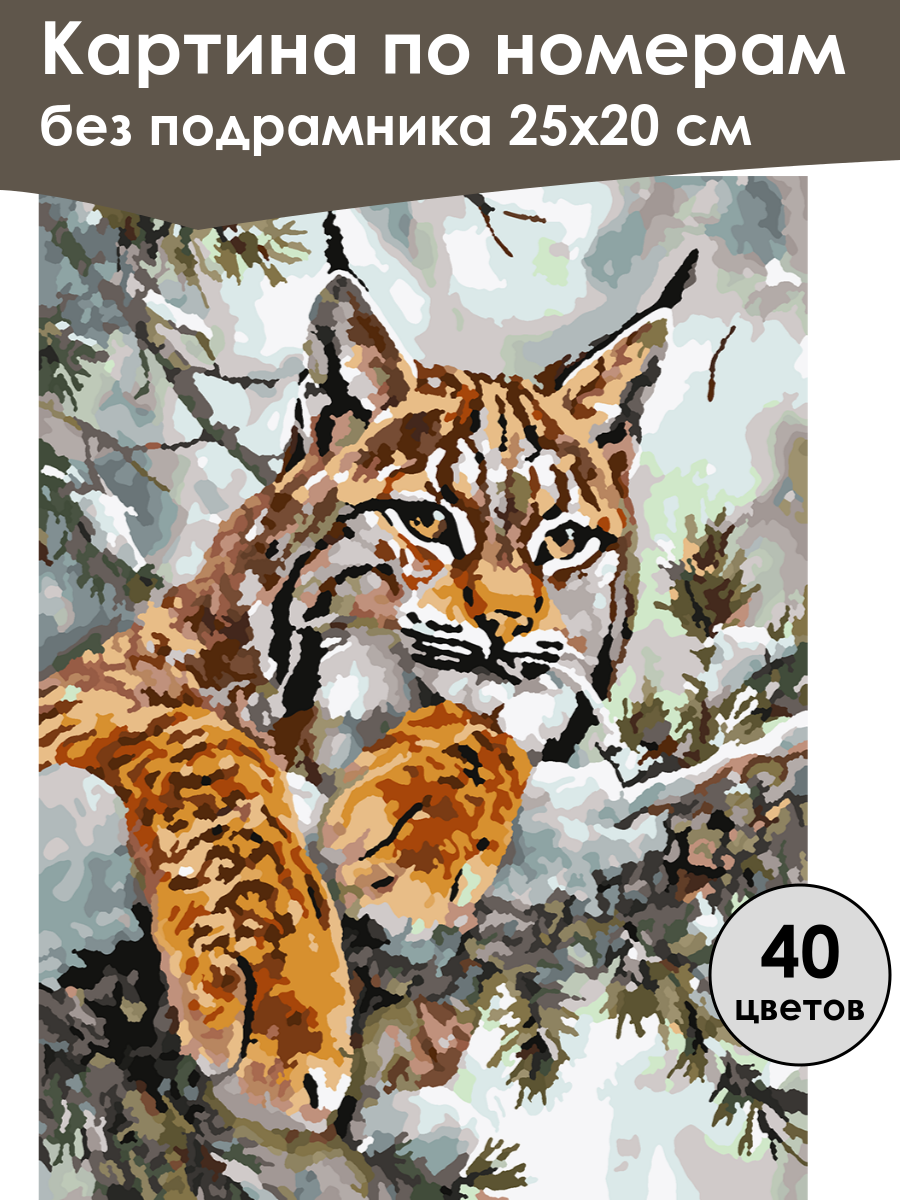 Картина по номерам
без подрамника 25х20 см

40
цветов