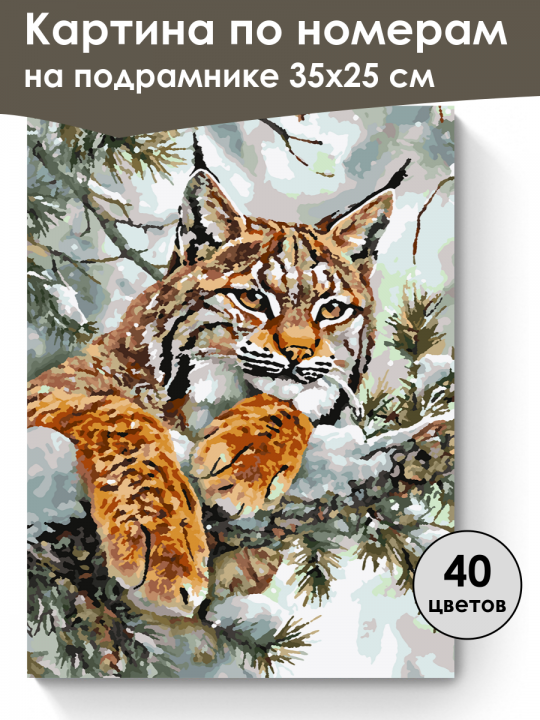 Картина по номерам на подрамнике 35х25 см

40 цветов